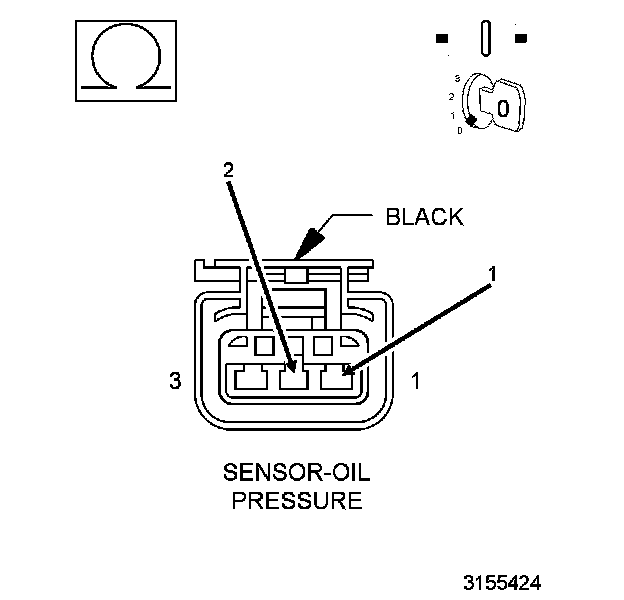 Ω

3
2
1
0
0

2

BLACK

1

3

1

SENSOR-OIL PRESSURE

3155424