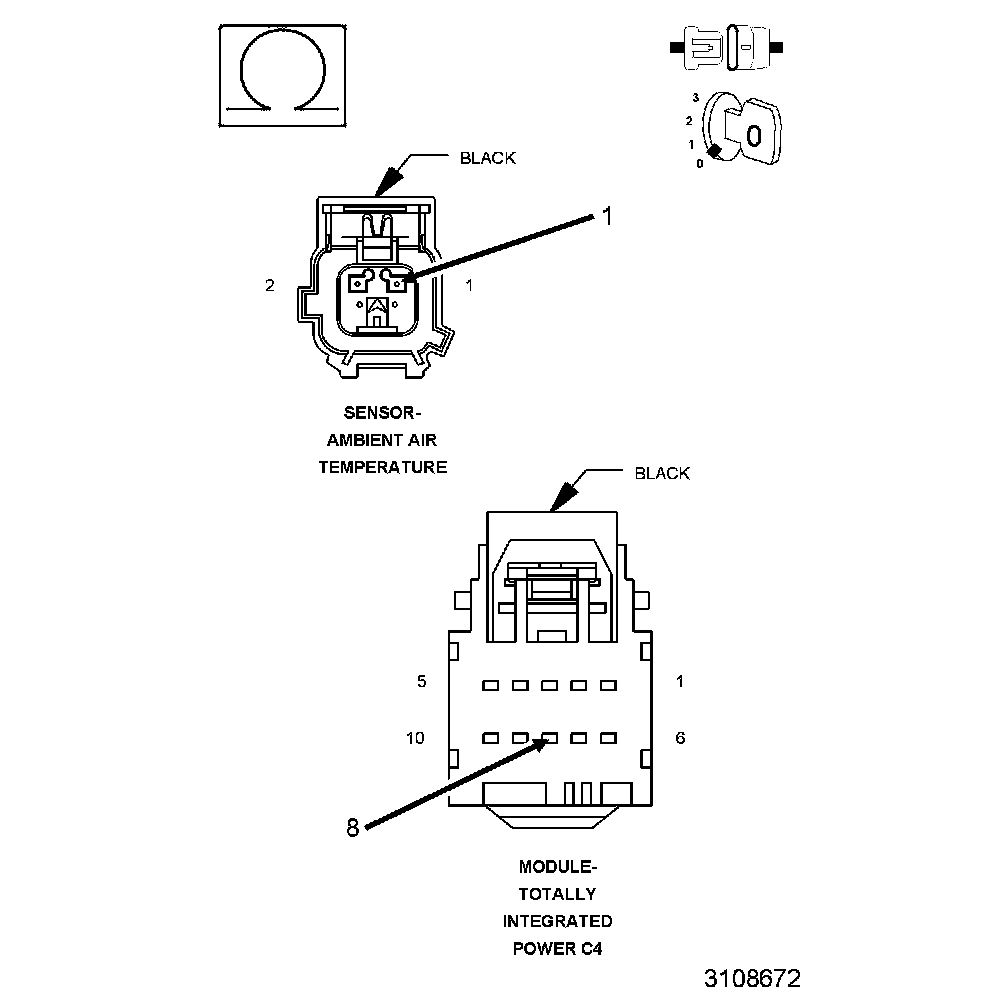 3
2
1
0

BLACK

1

2

1

SENSOR-
AMBIENT AIR
TEMPERATURE

BLACK

5

1

10

6

8

MODULE-
TOTALLY
INTEGRATED
POWER C4

3108672