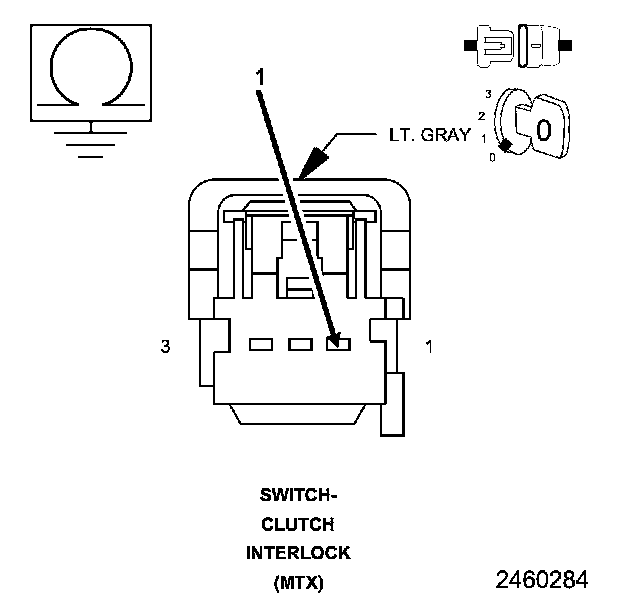 1

LT. GRAY

3
2
1
0

0

3

1

SWITCH-
CLUTCH
INTERLOCK
(MTX)

2460284