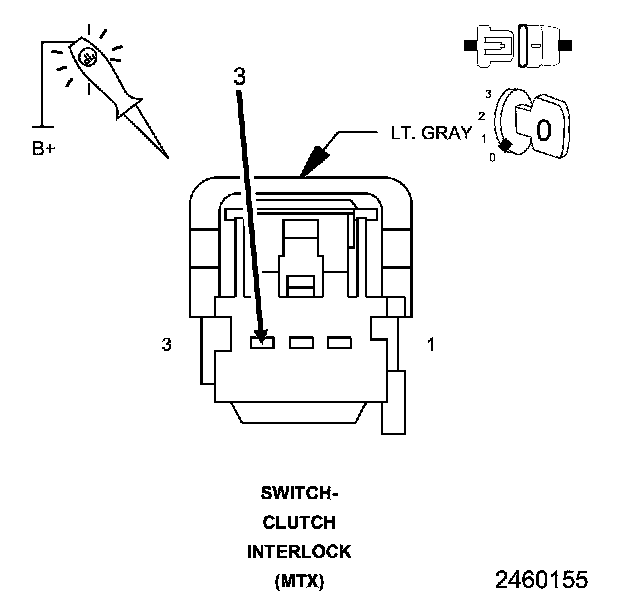 B+

3

LT. GRAY

3
2
1
0

0

3

1

SWITCH-
CLUTCH
INTERLOCK
(MTX)

2460155