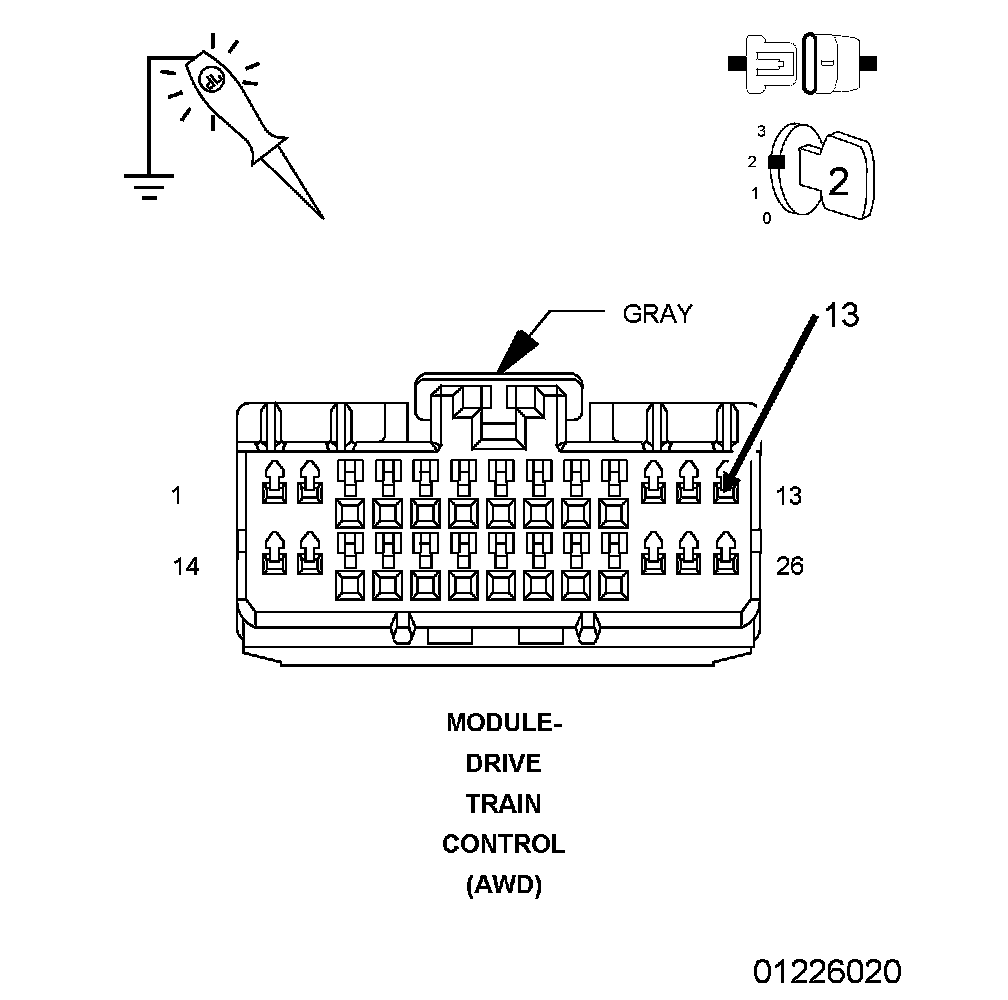 3
2
1
0
2

GRAY

13

1

13

14

26

MODULE-
DRIVE
TRAIN
CONTROL
(AWD)

01226020