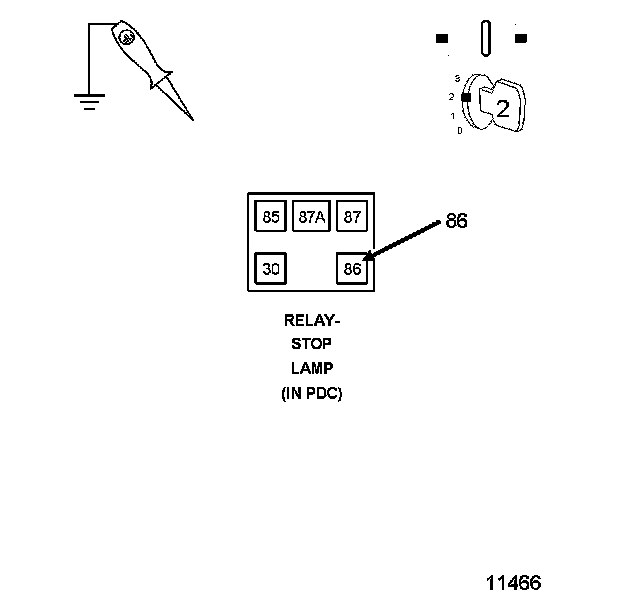 3
2
1
0
2

85 87A 87
30 86

86

RELAY-
STOP
LAMP
(IN PDC)

11466