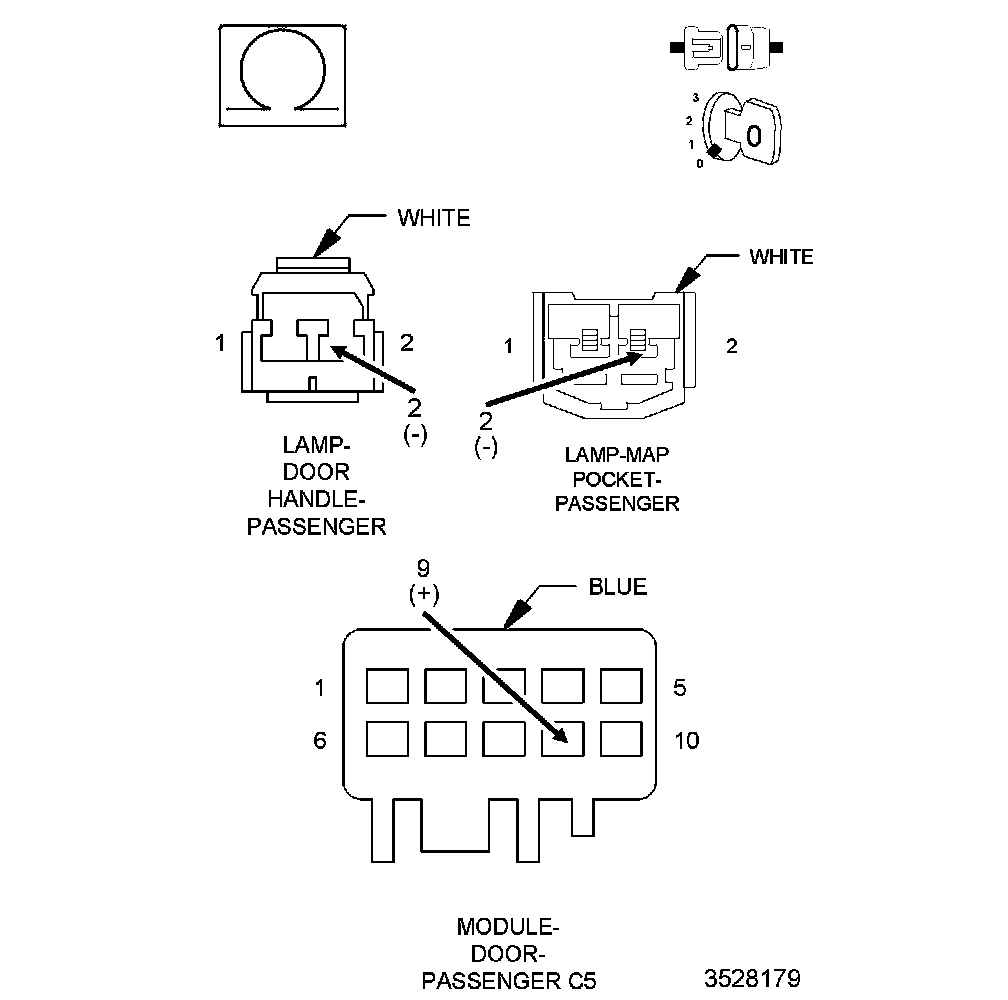 3
2
1
0
0

WHITE

1
2

2
(-)

LAMP-
DOOR
HANDLE-
PASSENGER

WHITE

1
2

2
(-)

LAMP-MAP
POCKET-
PASSENGER

9
(+)

BLUE

1
5
6
10

MODULE-
DOOR-
PASSENGER C5

3528179