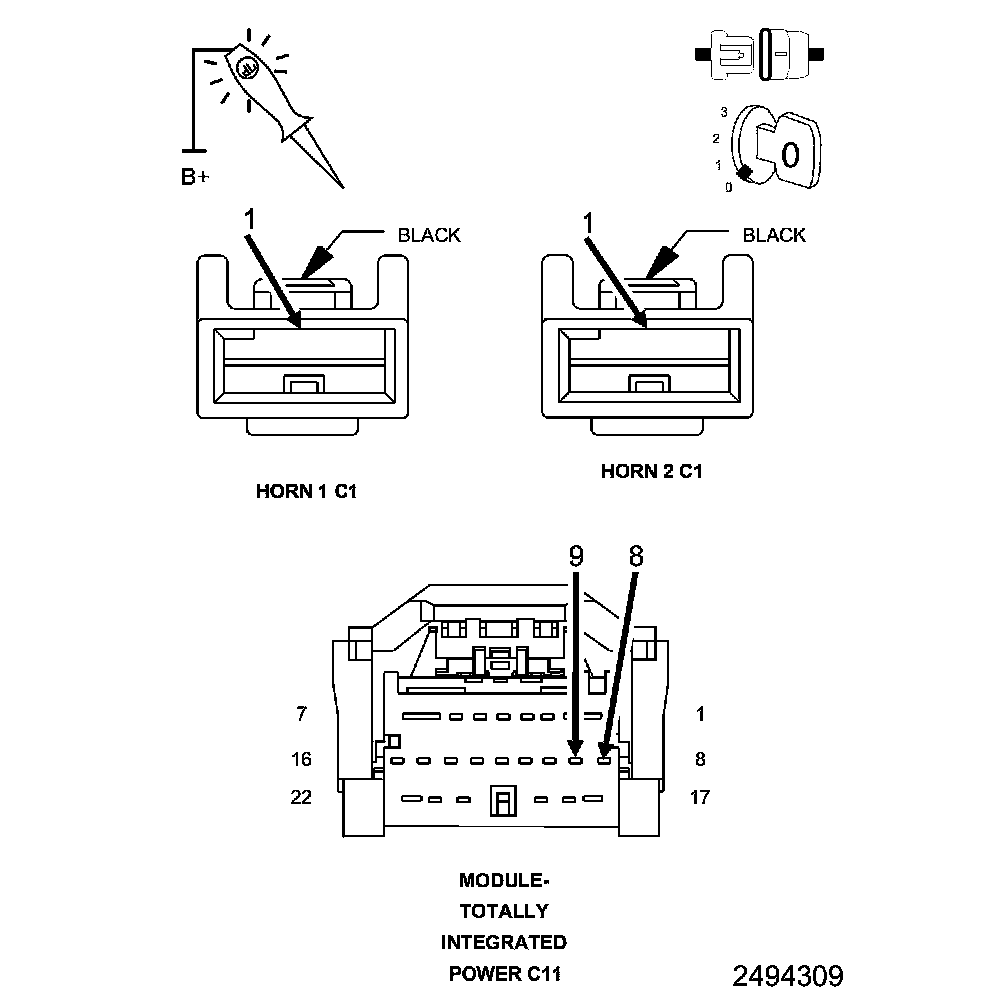 B+

3
2
1
0
0

1
BLACK

1
BLACK

HORN 1 C1

HORN 2 C1

9
8

7
1
16
8
22
17

MODULE-
TOTALLY
INTEGRATED
POWER C11

2494309