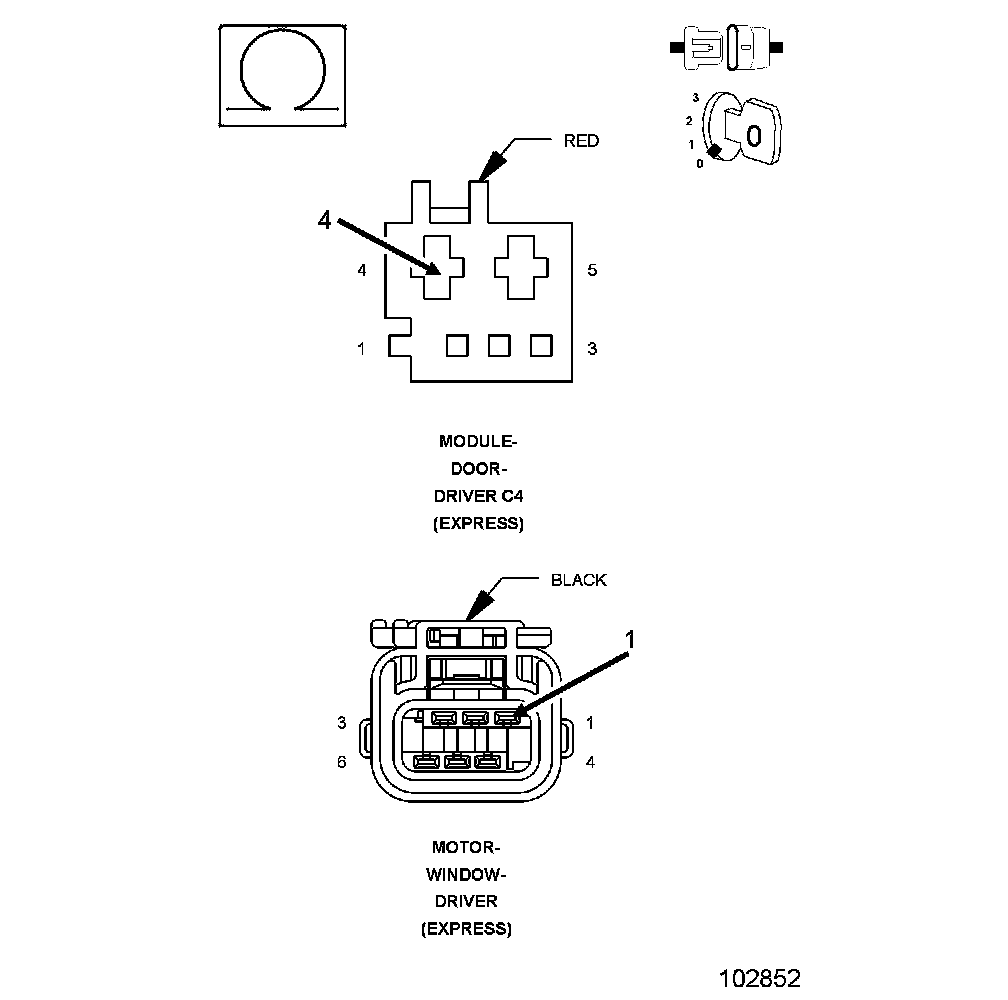 3
2
1
0
0

RED

4

4

5

1

3

MODULE-
DOOR-
DRIVER C4
(EXPRESS)

BLACK

1

3

1

6

4

MOTOR-
WINDOW-
DRIVER
(EXPRESS)

102852