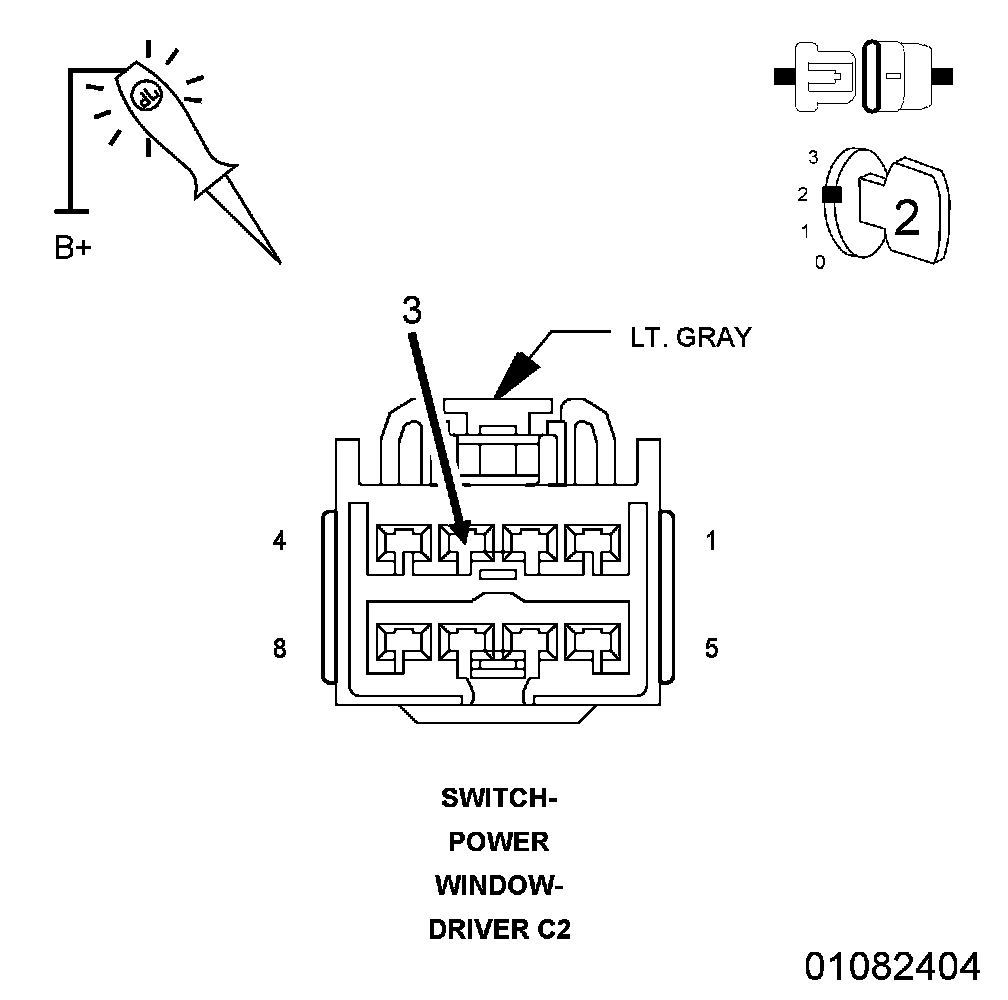 B+

3
2
1
0
2

3

LT. GRAY

4
1
8
5

SWITCH-
POWER
WINDOW-
DRIVER C2

01082404