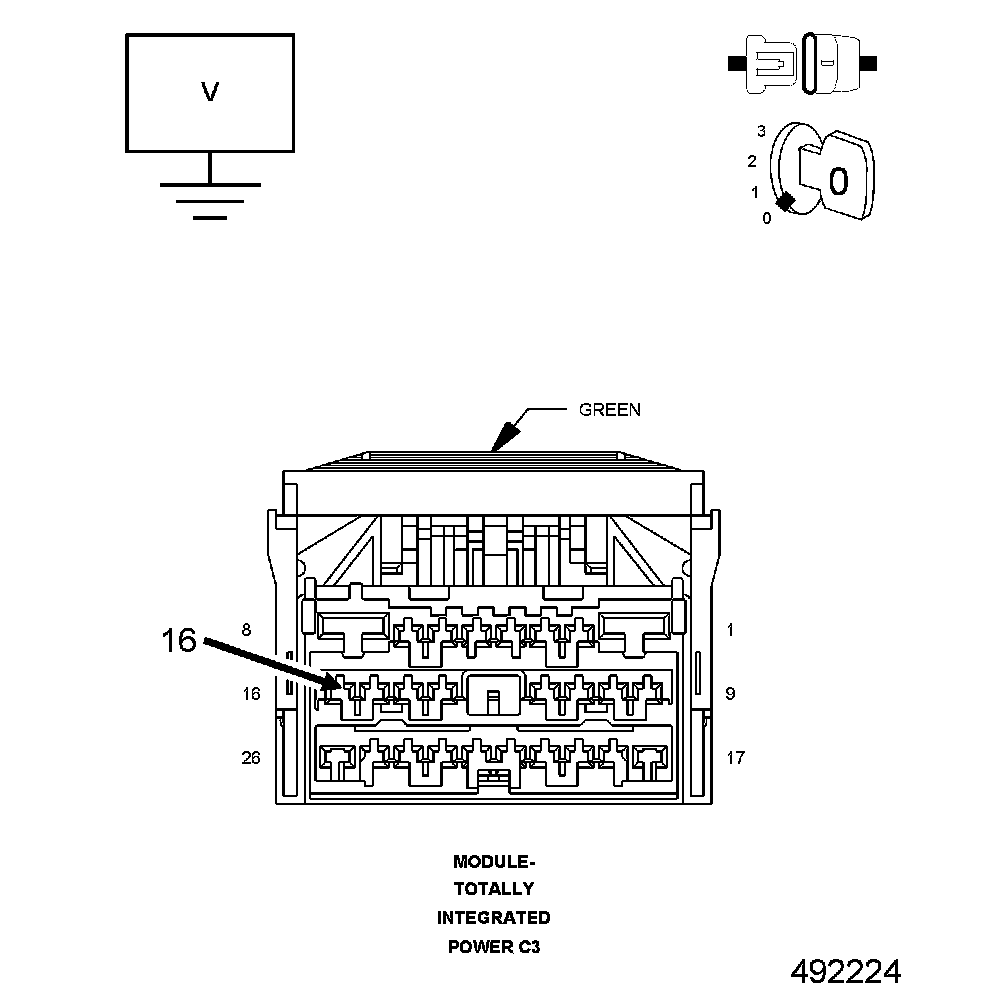 V

3
2
1
0
0

GREEN

16
8
1
16
9
26
17

MODULE-
TOTALLY
INTEGRATED
POWER C3

492224