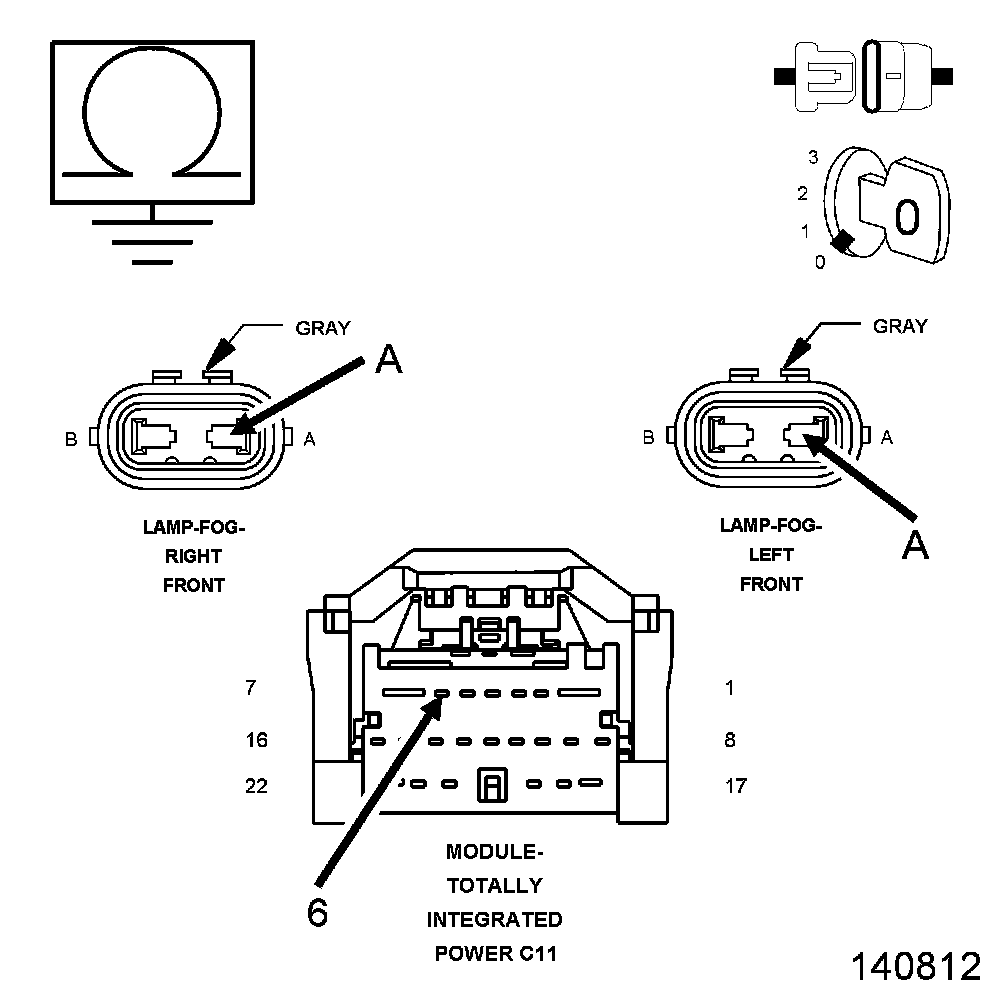 3
2
1
0
0

GRAY
A
B
A
LAMP-FOG-RIGHT FRONT

GRAY
B
A
A
LAMP-FOG-LEFT FRONT

7
16
22
1
8
17
6
MODULE-TOTALLY INTEGRATED POWER C11

140812