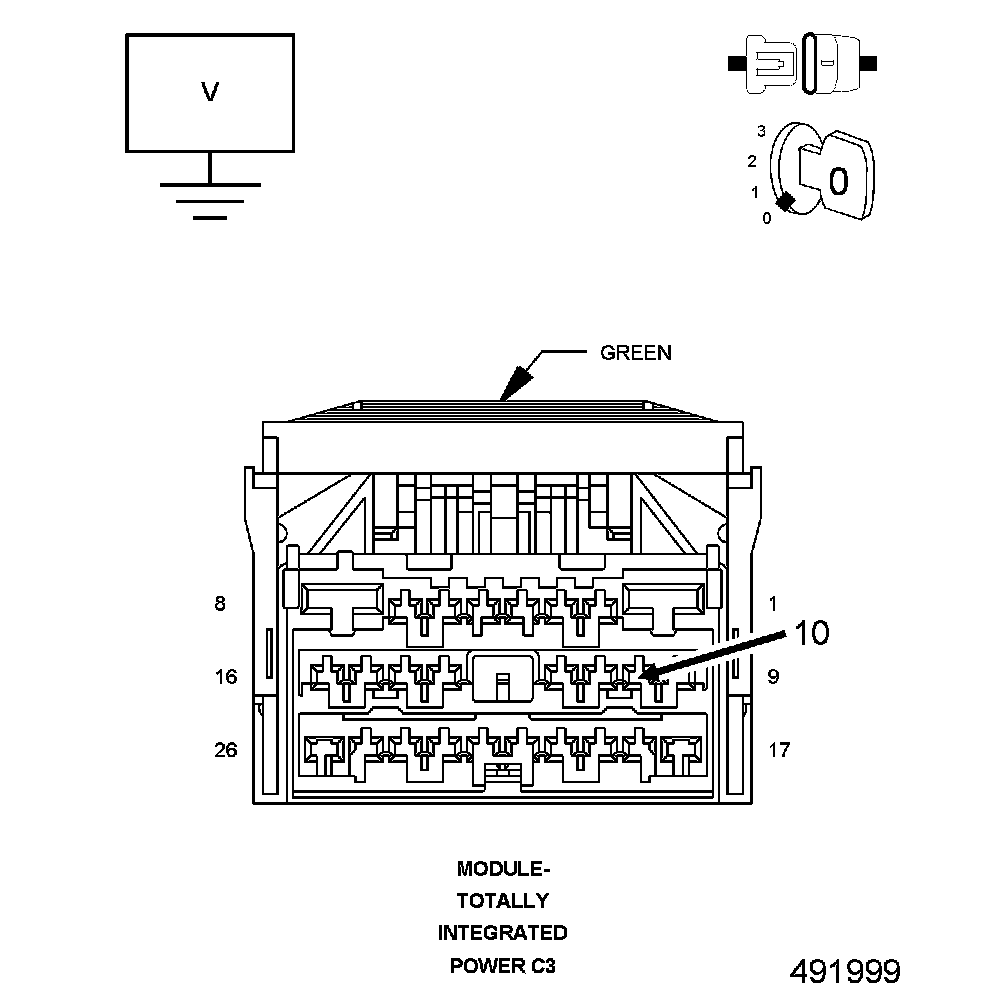 V

3
2
1
0
0

GREEN

8
1
10
16
9
26
17

MODULE-
TOTALLY
INTEGRATED
POWER C3

491999