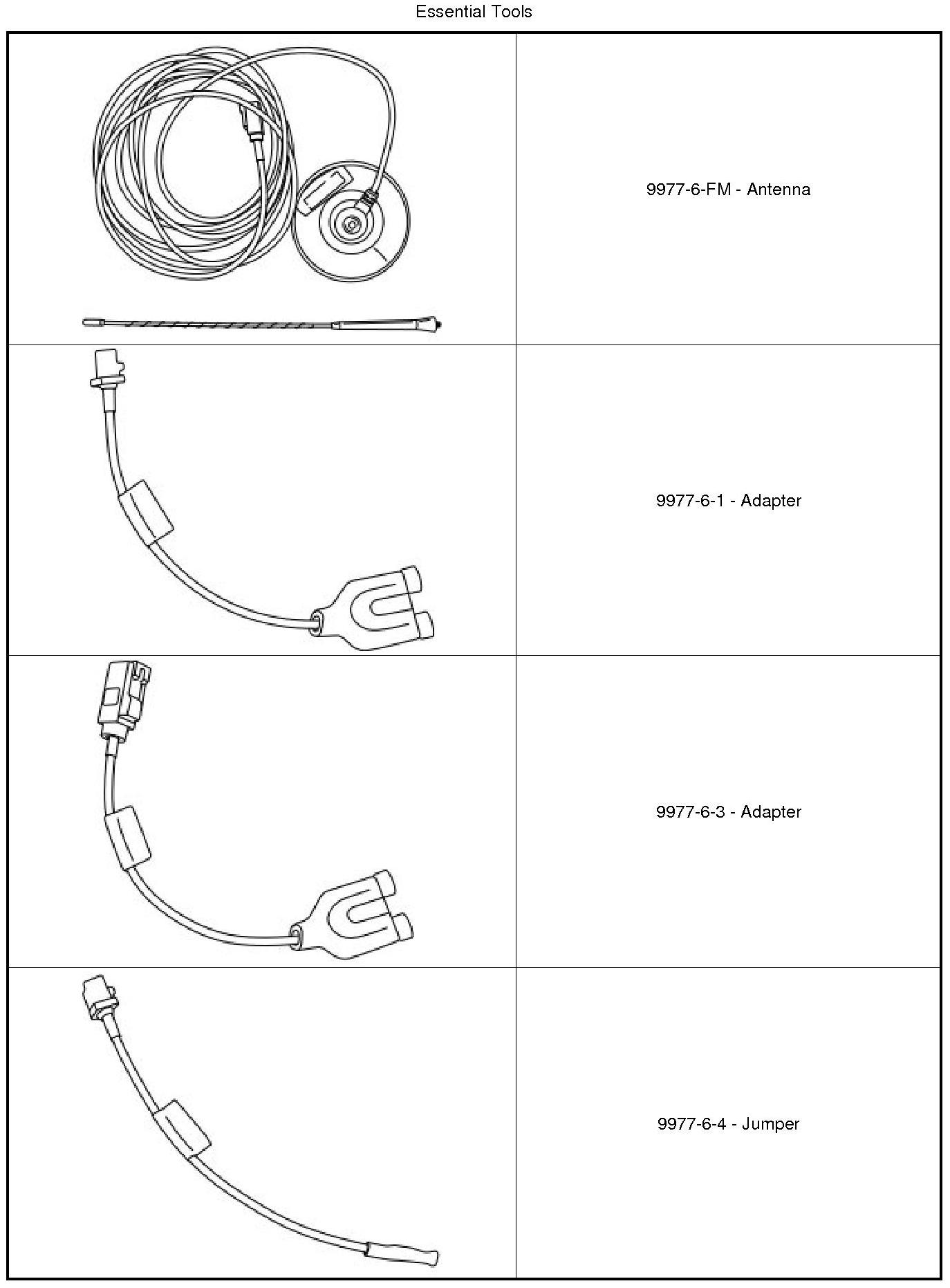 Essential Tools

| | |
|---|---|
| | 9977-6-FM - Antenna |
| | 9977-6-1 - Adapter |
| | 9977-6-3 - Adapter |
| | 9977-6-4 - Jumper |