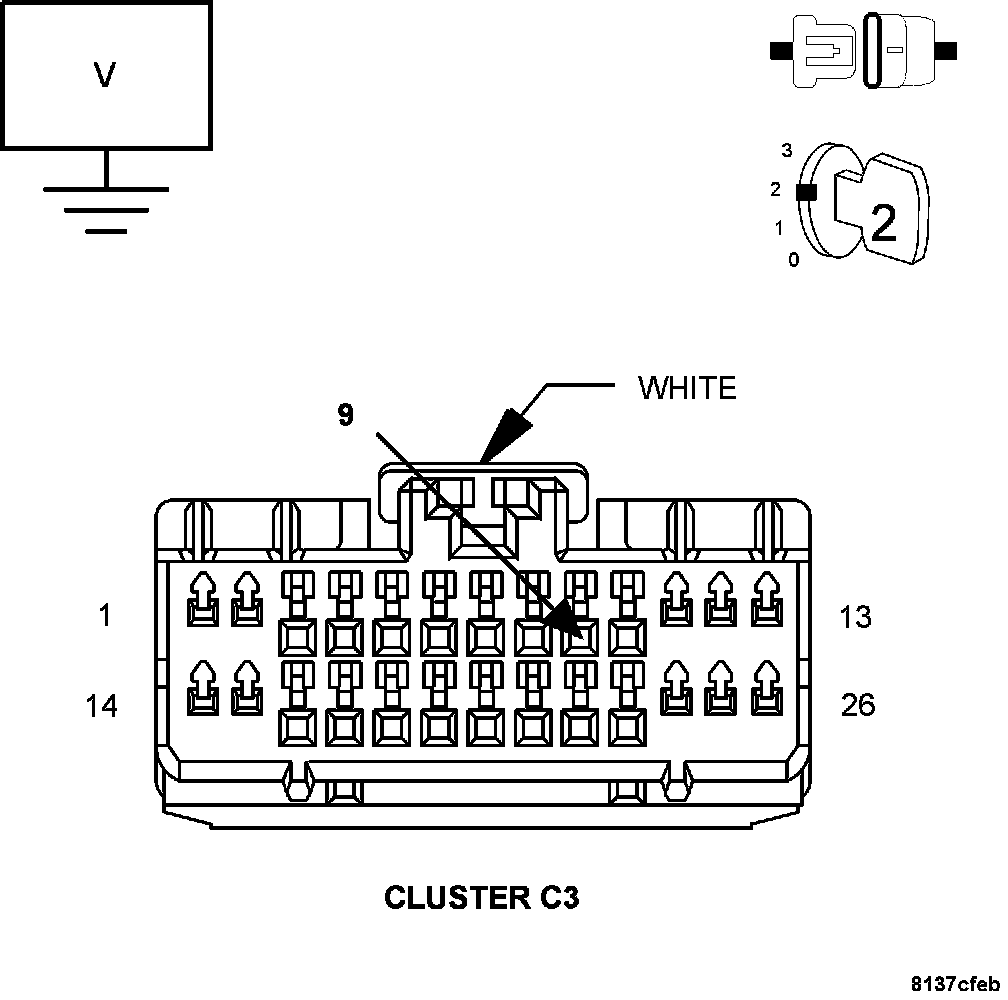 V

3
2
1
0
2

WHITE

9

1

13

14

26

CLUSTER C3

8137cfeb