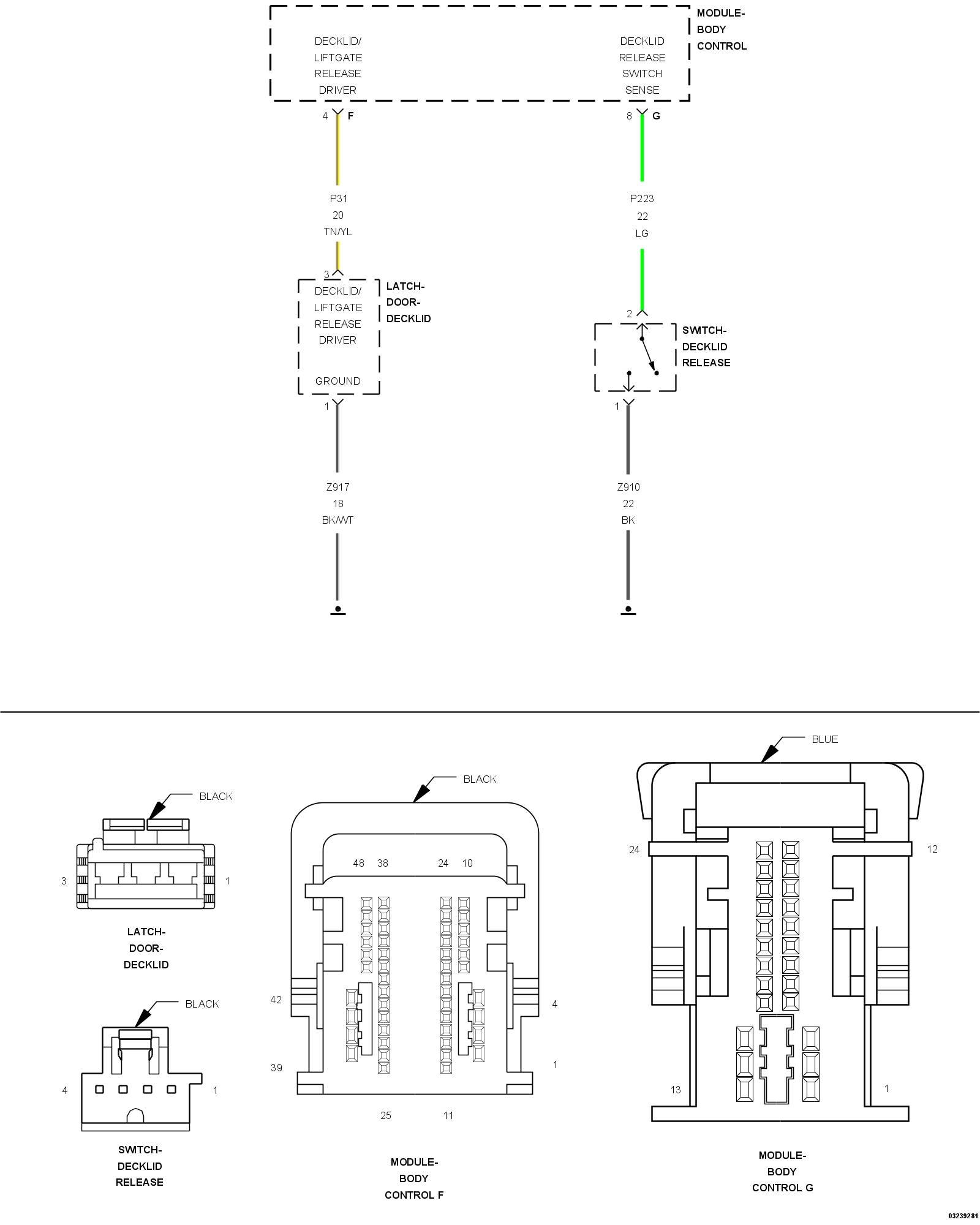 MODULE-
BODY
CONTROL

DECKLID/
LIFTGATE
RELEASE
DRIVER

DECKLID
RELEASE
SWITCH
SENSE

4 F

8 G

P31
20
TN/YL

P223
22
LG

3

DECKLID/
LIFTGATE
RELEASE
DRIVER

GROUND

LATCH-
DOOR-
DECKLID

2

SWITCH-
DECKLID
RELEASE

1

1

Z917
18
BK/WT

Z910
22
BK

BLACK

3 1

LATCH-
DOOR-
DECKLID

BLACK

4 1

SWITCH-
DECKLID
RELEASE

BLACK

48 38 24 10

42 4

39 1

25 11

MODULE-
BODY
CONTROL F

BLUE

24 12

13 1

MODULE-
BODY
CONTROL G

03239281