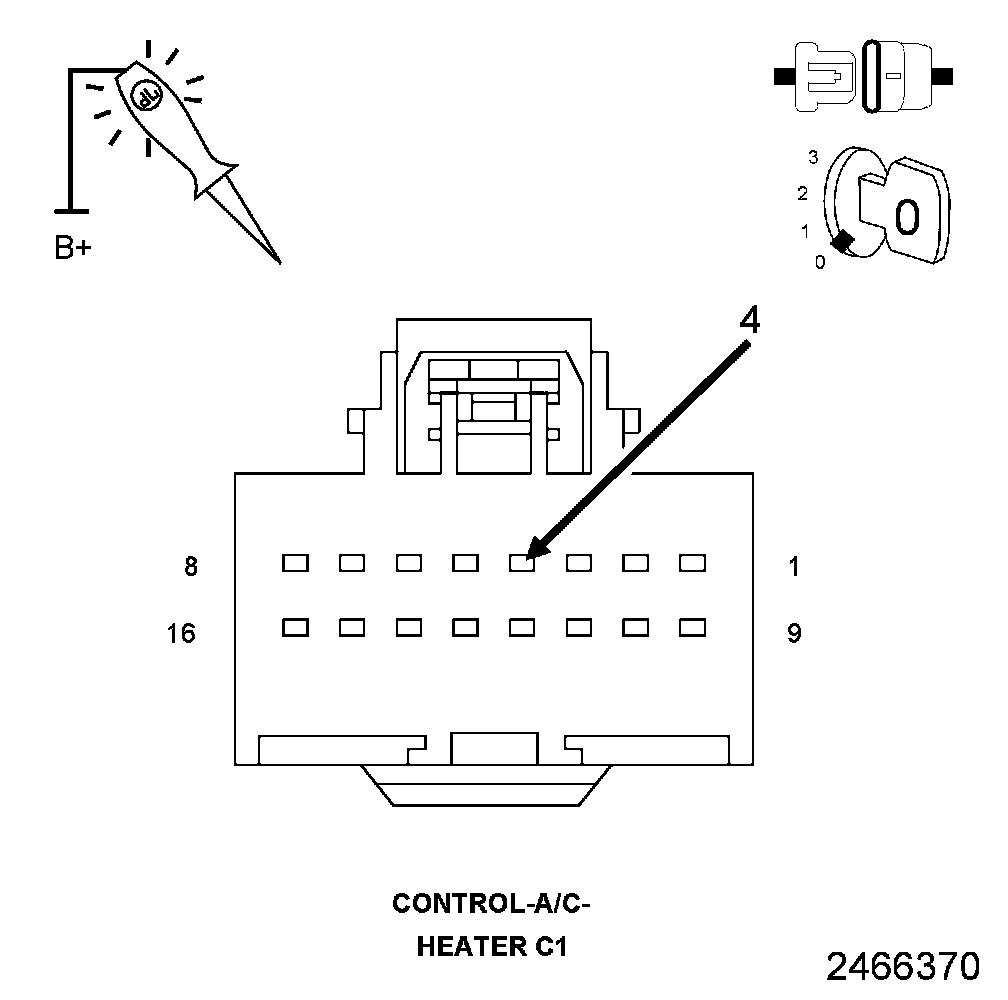 B+

3
2
1
0
0

4

8
1
16
9

CONTROL-A/C-
HEATER C1

2466370