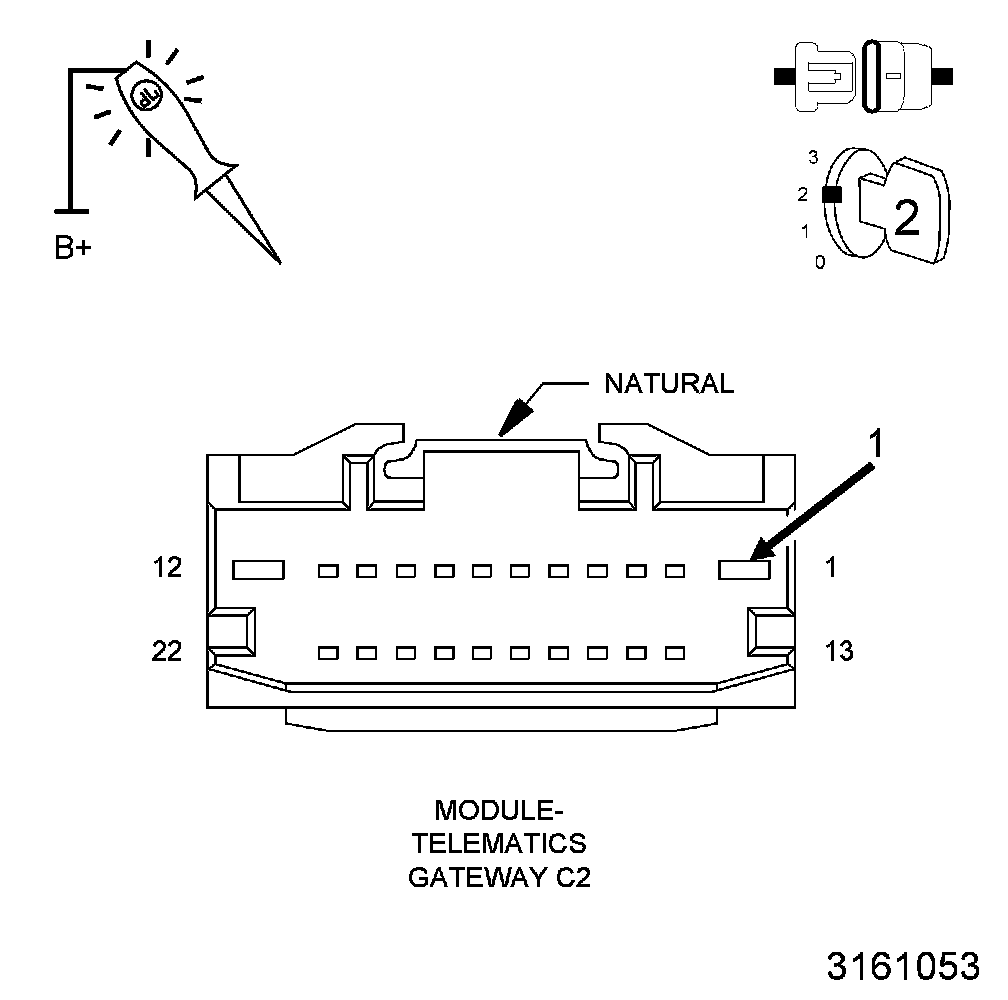 B+

3
2
1
0
2

NATURAL

1

12
1
22
13

MODULE-
TELEMATICS
GATEWAY C2

3161053