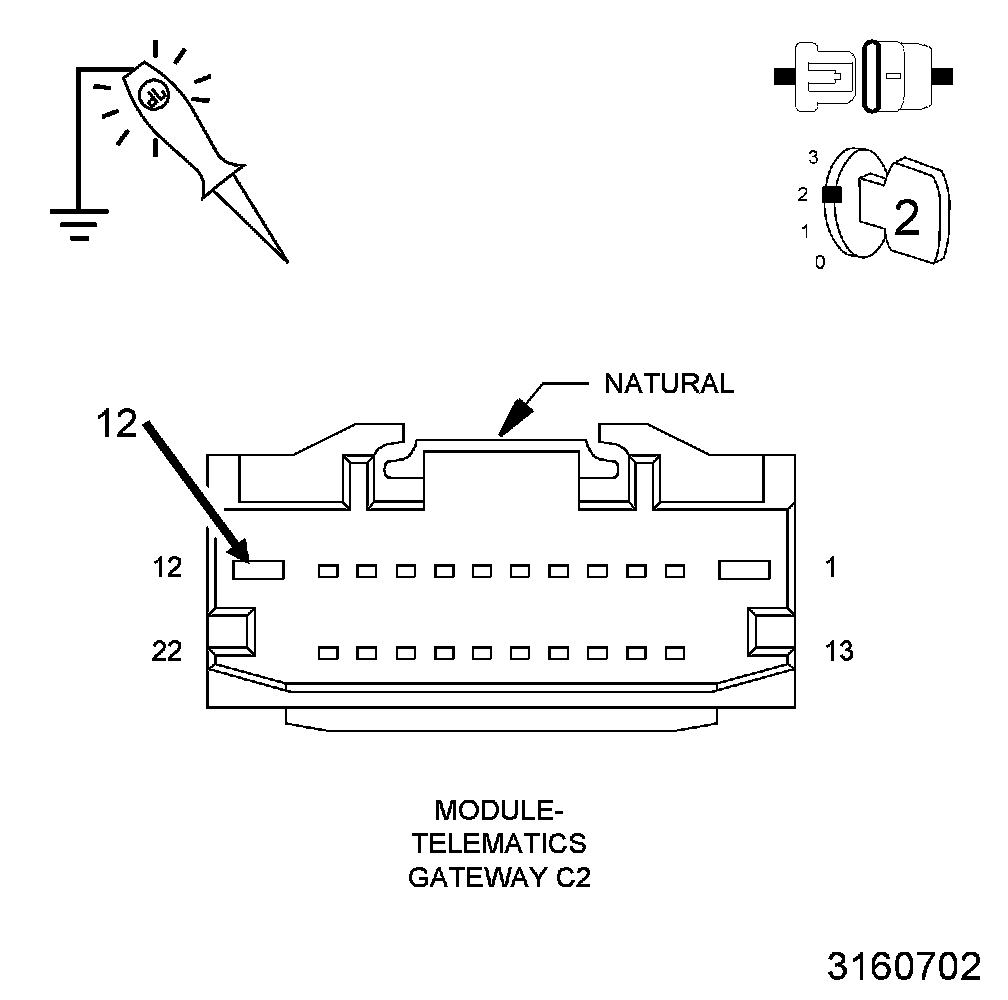 3
2
1
0
2

NATURAL

12

12

1

22

13

MODULE-
TELEMATICS
GATEWAY C2

3160702