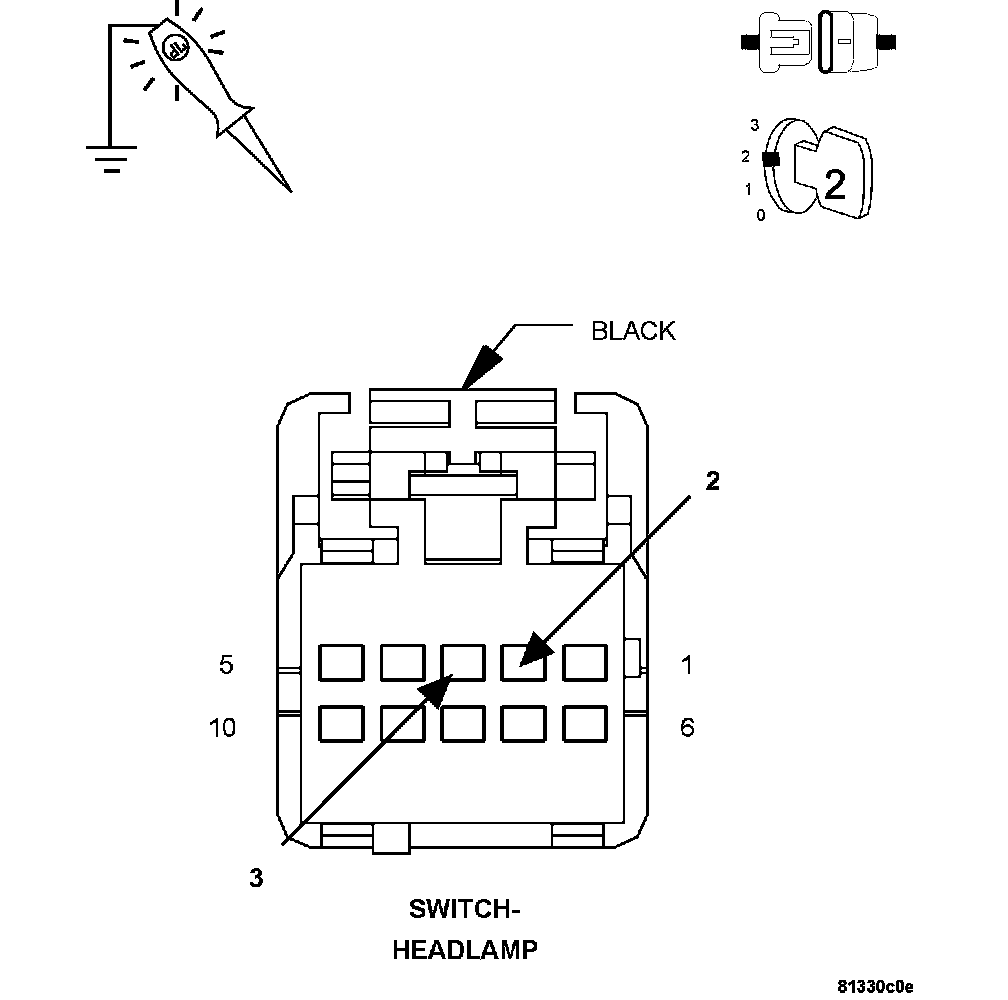 3
2
1
0
2

BLACK

2

5
1
10
6

3

SWITCH-
HEADLAMP

81330c0e