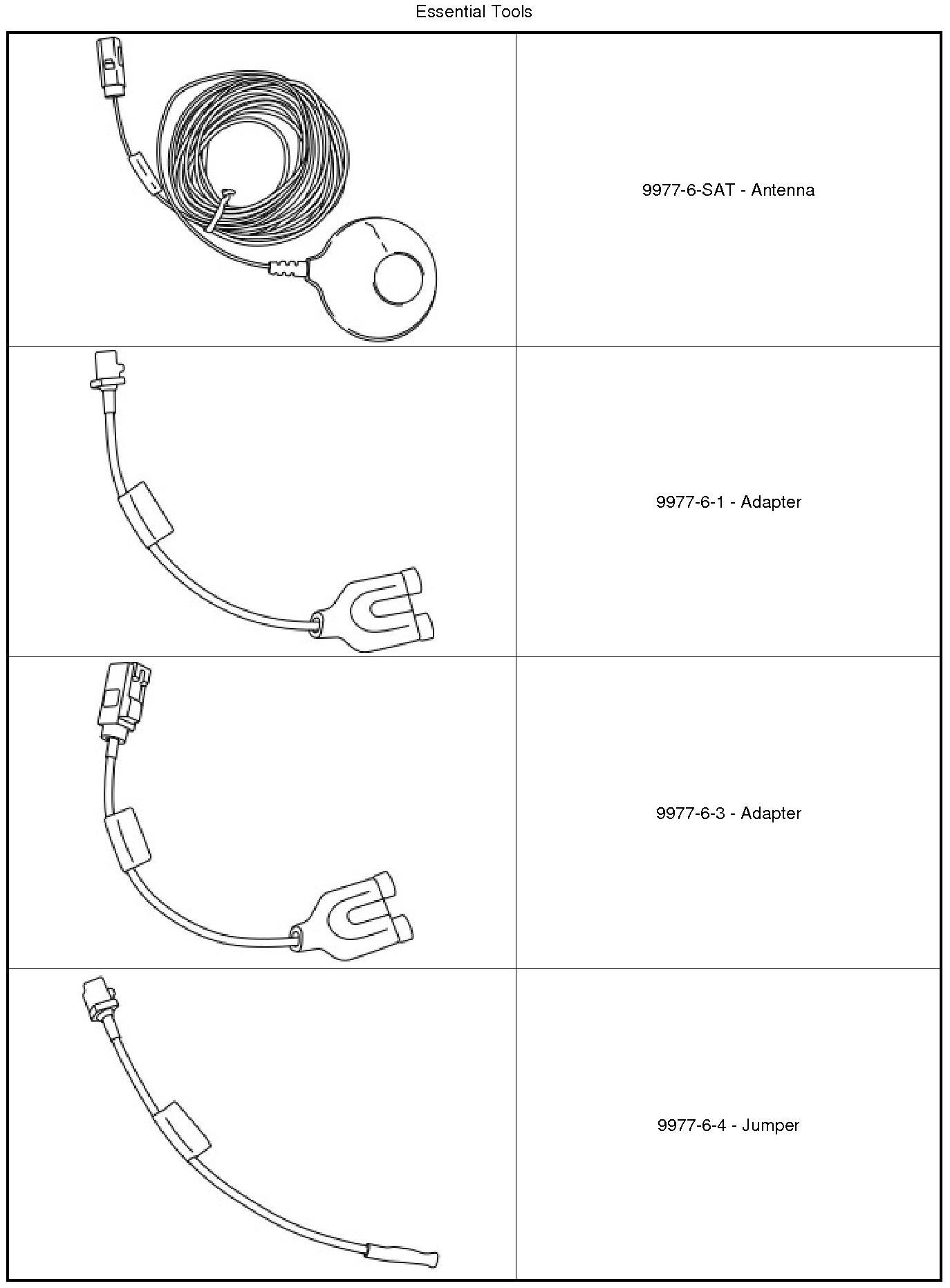 Essential Tools

|  |  |
|---|---|
|  | 9977-6-SAT - Antenna |
|  | 9977-6-1 - Adapter |
|  | 9977-6-3 - Adapter |
|  | 9977-6-4 - Jumper |