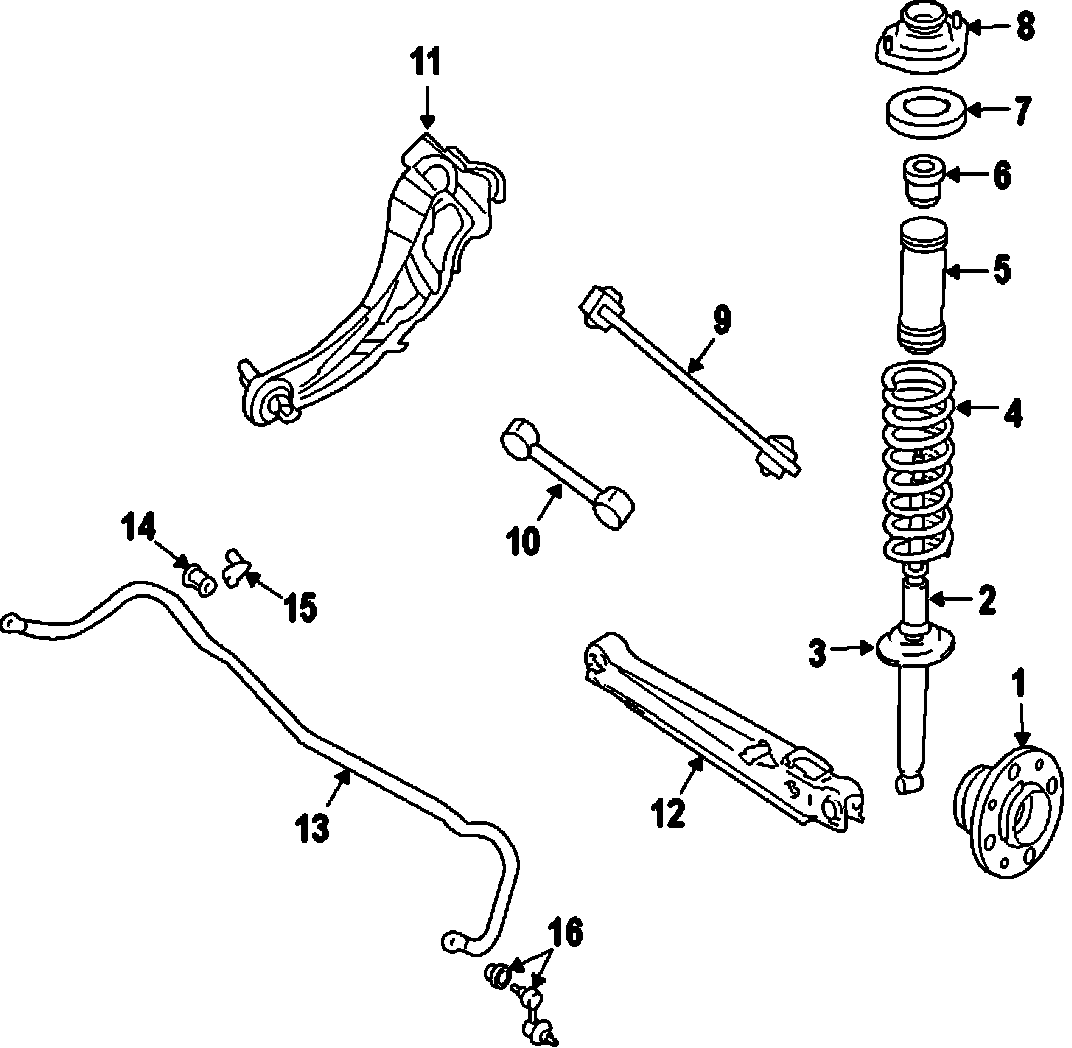 11
8
7
6
5
9
4
10
14
15
2
3
1
13
12
16