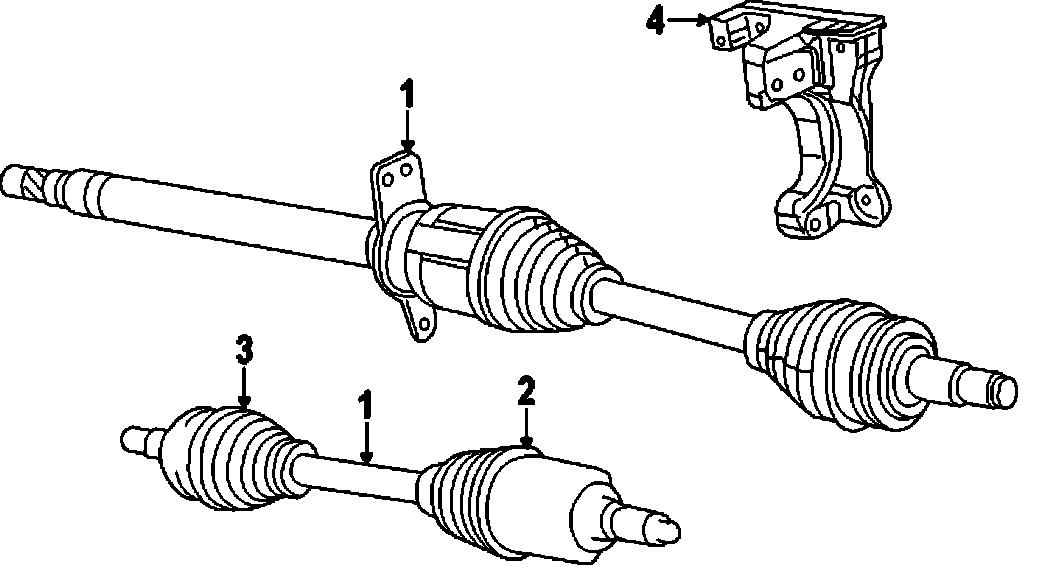 4
1
3
1
2