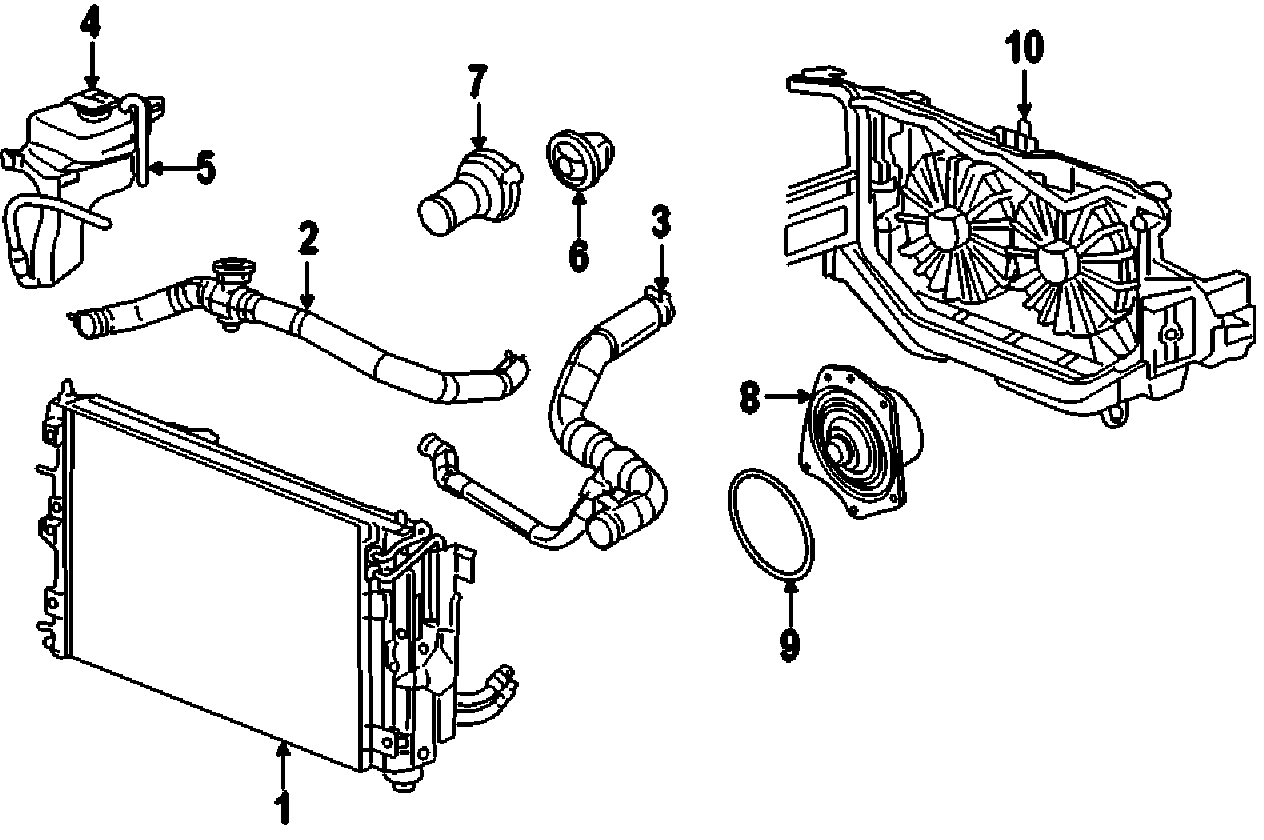 4
5
7
6
2
3
10
8
9
1