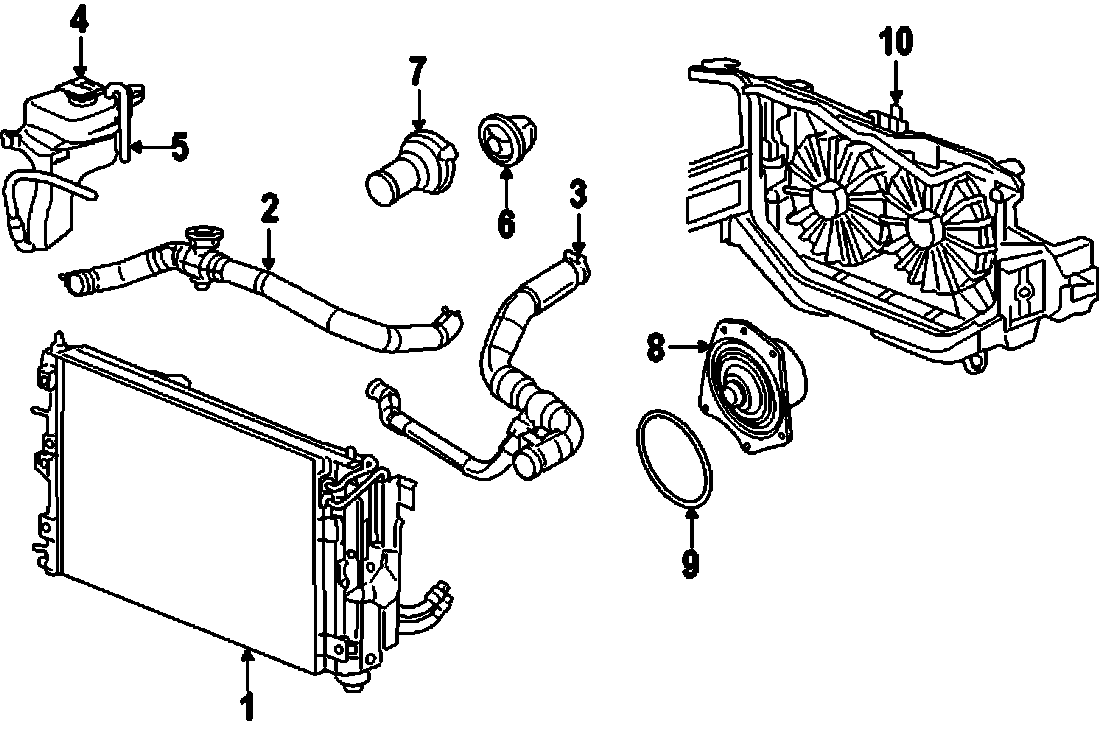 4
5
7
6
2
3
10
8
9
1