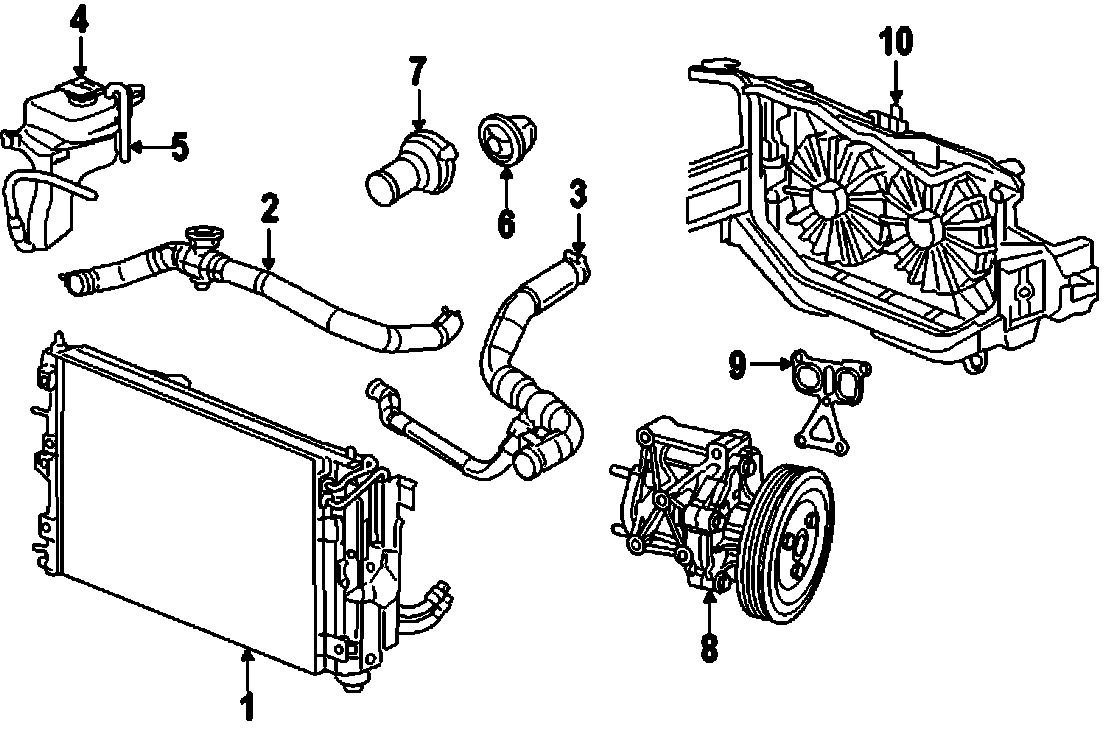 4
5
7
6
2
3
10
9
8
1