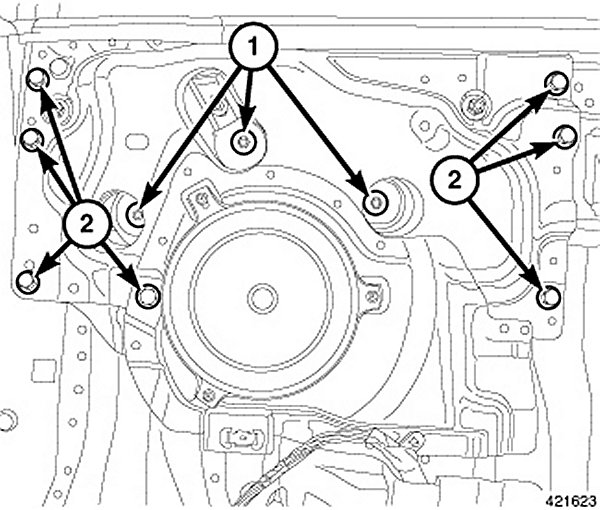 1
2
2
421623