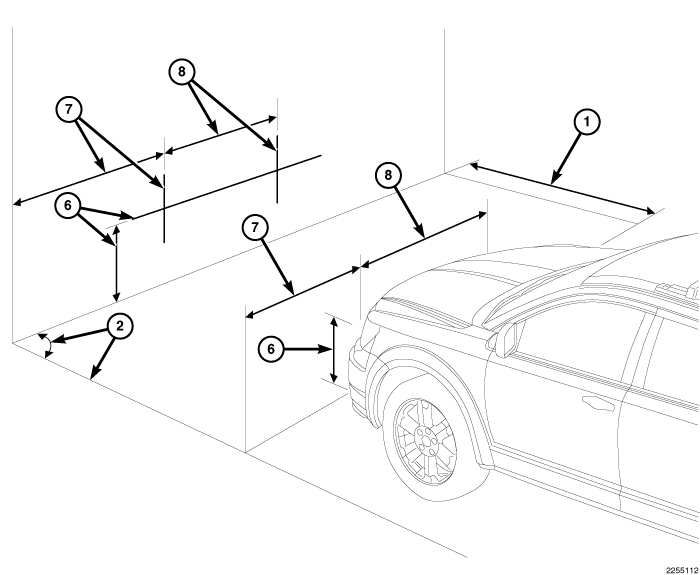 8
7
1
8
6
7
2
6
2255112