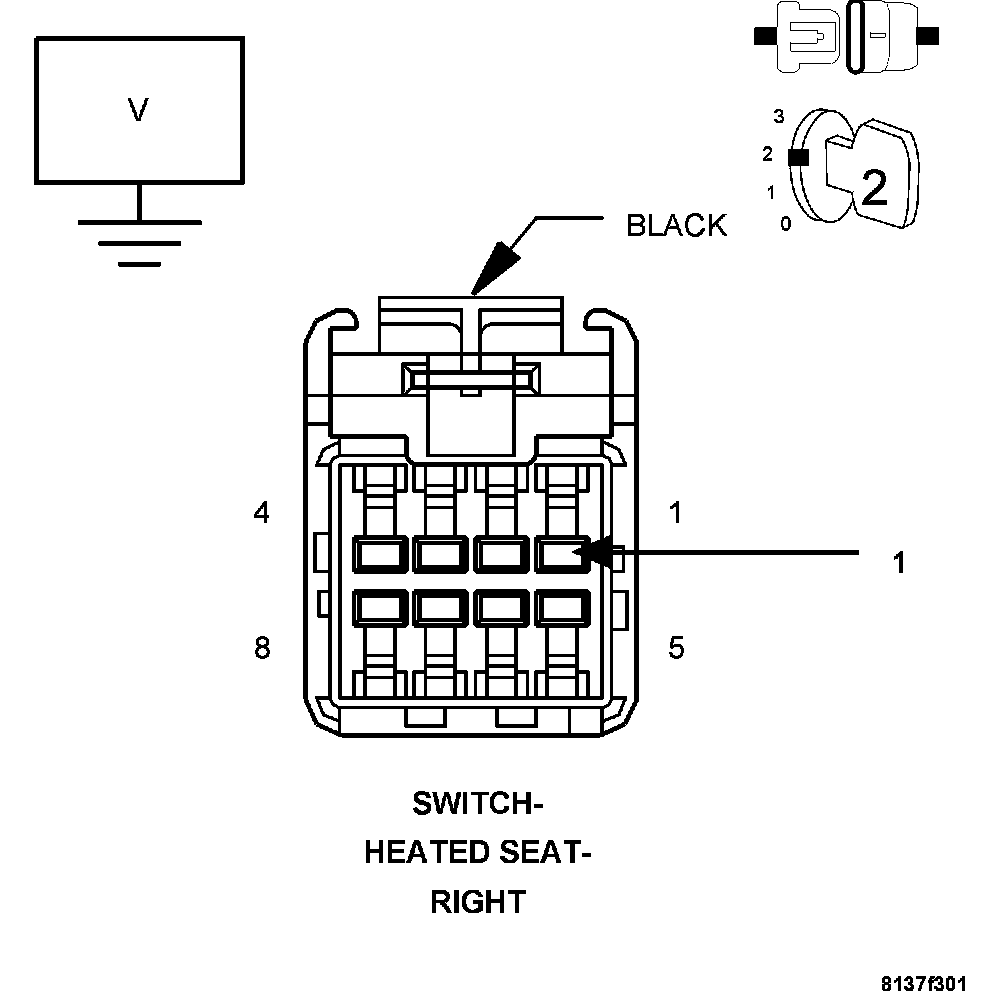 V

3
2
1
0
2

BLACK

4
1
1
8
5

SWITCH-
HEATED SEAT-
RIGHT

8137f301