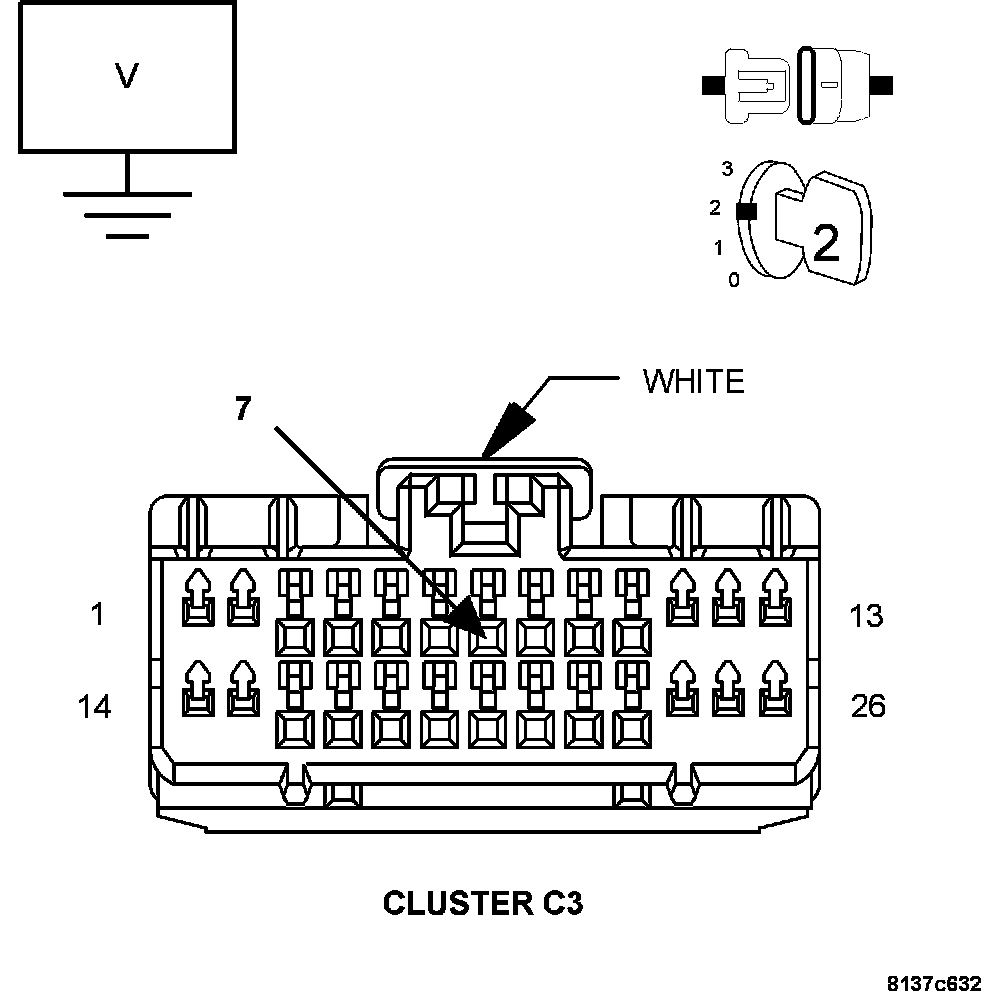 V

3
2
1
0
2

WHITE
7
1
13
14
26

CLUSTER C3

8137c632