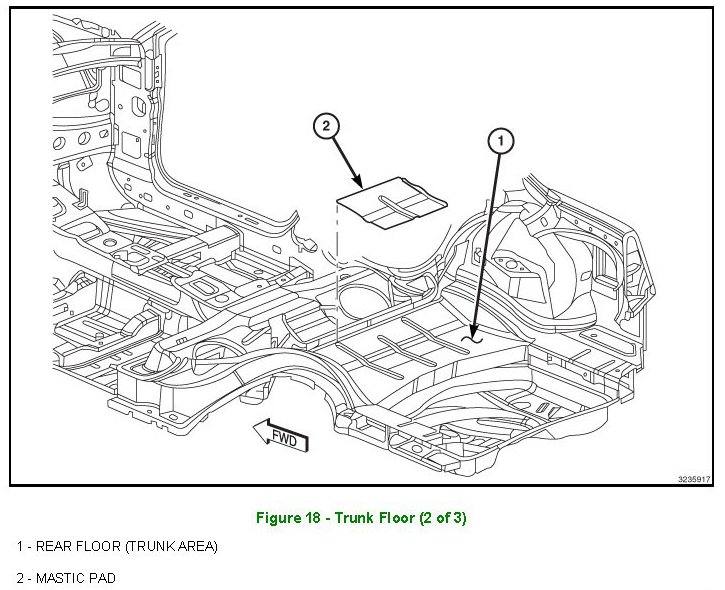 2

1

FWD

3235917

Figure 18 - Trunk Floor (2 of 3)

1 - REAR FLOOR (TRUNK AREA)

2 - MASTIC PAD