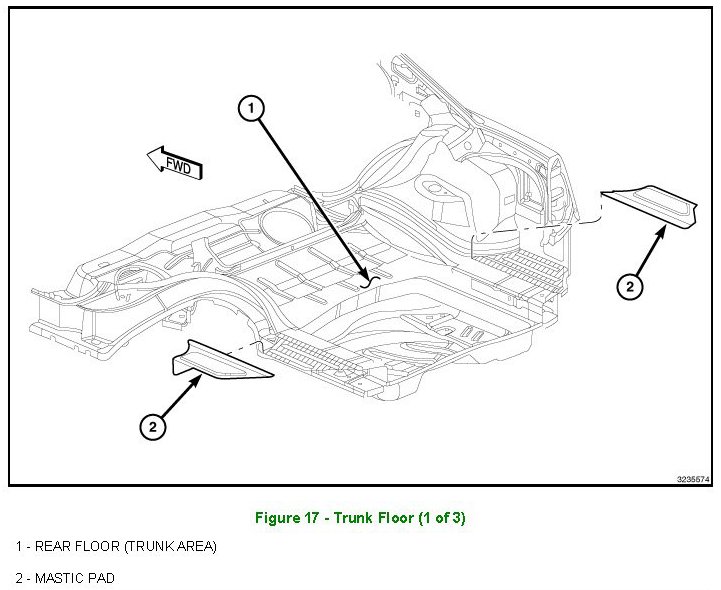 1

FWD

2

2

3235574

Figure 17 - Trunk Floor (1 of 3)

1 - REAR FLOOR (TRUNK AREA)

2 - MASTIC PAD