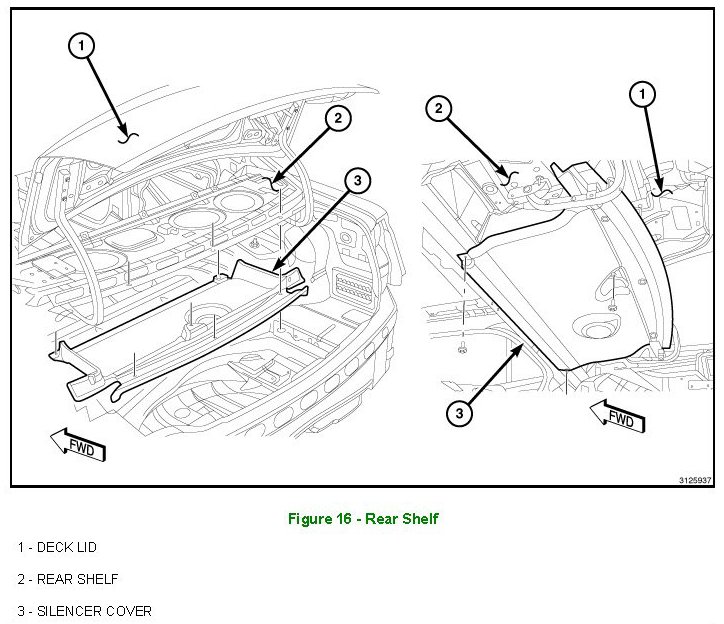 1
2
3
FWD
2
1
3
FWD
3125937

Figure 16 - Rear Shelf

1 - DECK LID

2 - REAR SHELF

3 - SILENCER COVER