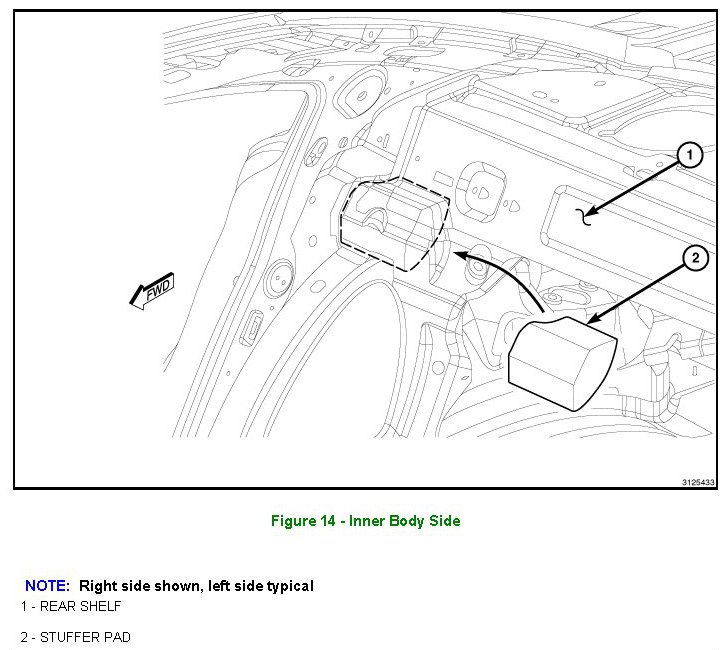 1

2

FWD

3125433

Figure 14 - Inner Body Side

NOTE: Right side shown, left side typical

1 - REAR SHELF

2 - STUFFER PAD