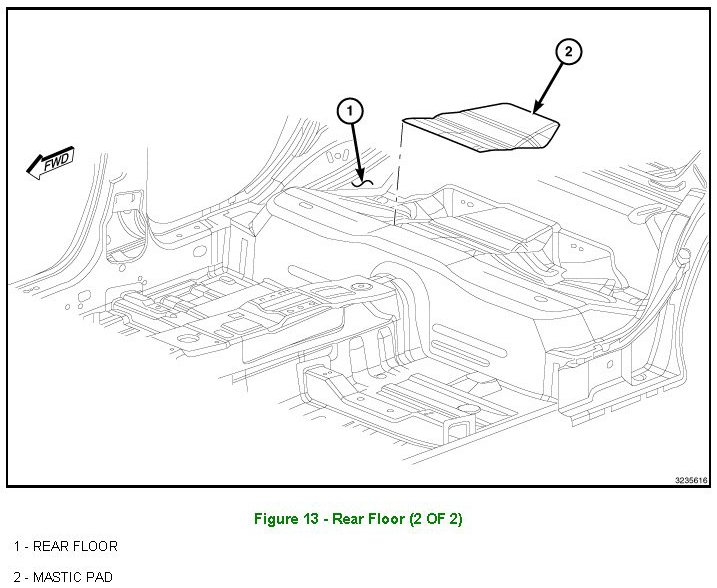 FWD

1

2

3235616

Figure 13 - Rear Floor (2 OF 2)

1 - REAR FLOOR

2 - MASTIC PAD