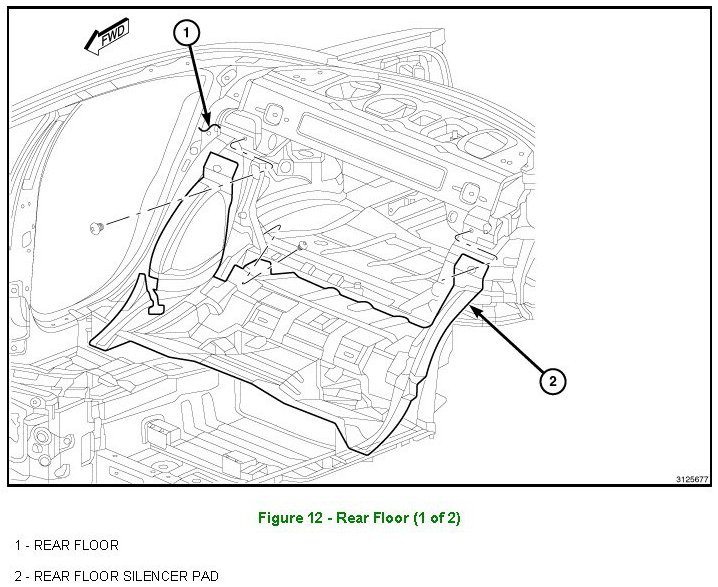 FWD

1

2

3125677

Figure 12 - Rear Floor (1 of 2)

1 - REAR FLOOR

2 - REAR FLOOR SILENCER PAD