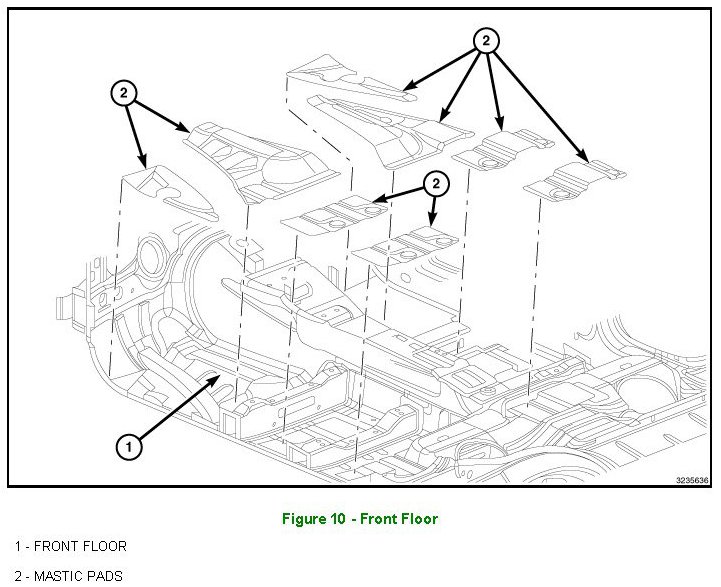 2

2

2

1

3235636

Figure 10 - Front Floor

1 - FRONT FLOOR

2 - MASTIC PADS