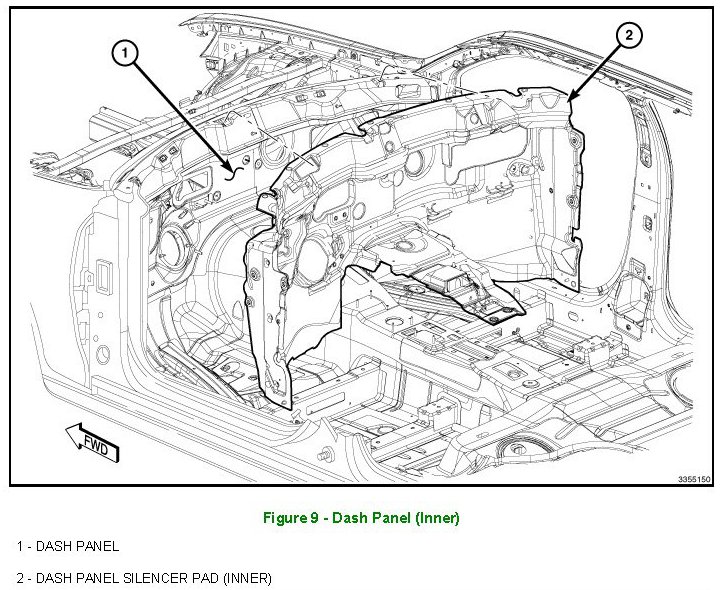 1

2

FWD

3355150

Figure 9 - Dash Panel (Inner)

1 - DASH PANEL

2 - DASH PANEL SILENCER PAD (INNER)