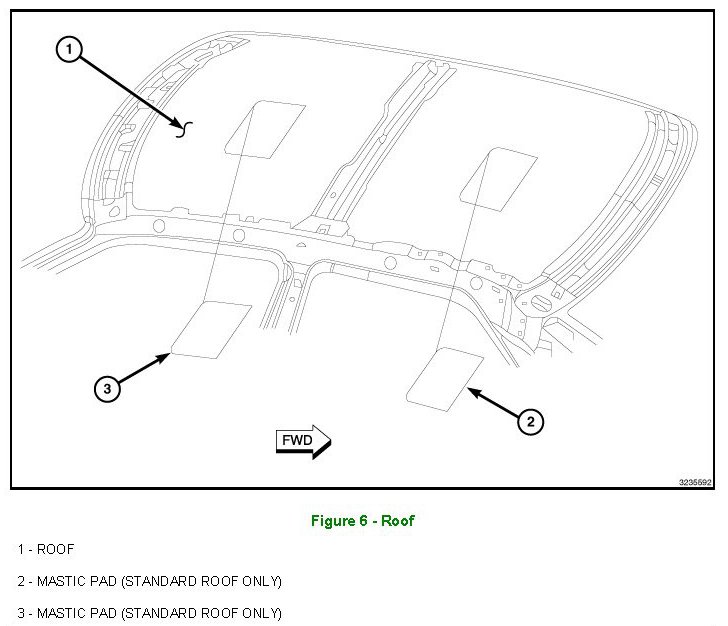 1

3

2

FWD

3235592

Figure 6 - Roof

1 - ROOF

2 - MASTIC PAD (STANDARD ROOF ONLY)

3 - MASTIC PAD (STANDARD ROOF ONLY)