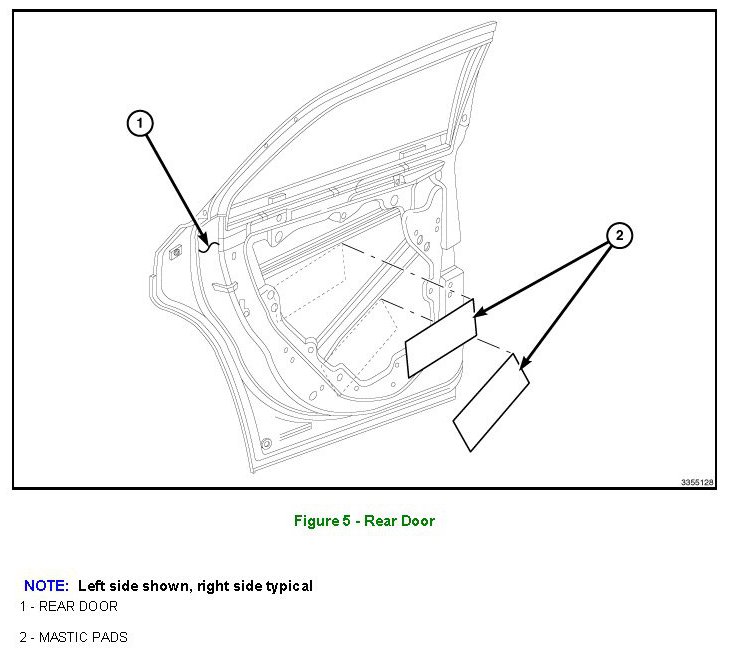 1

2

3355128

Figure 5 - Rear Door

NOTE: Left side shown, right side typical

1 - REAR DOOR

2 - MASTIC PADS