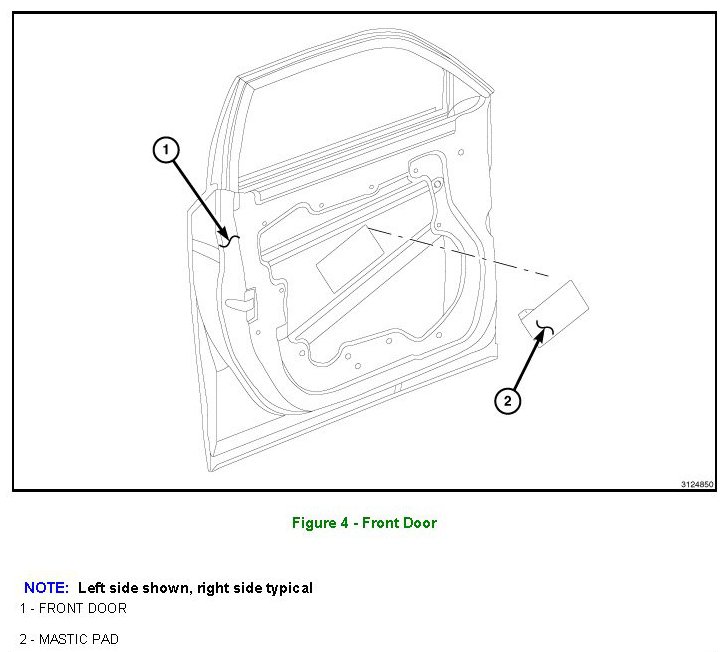 1

2

3124850

Figure 4 - Front Door

NOTE: Left side shown, right side typical

1 - FRONT DOOR

2 - MASTIC PAD