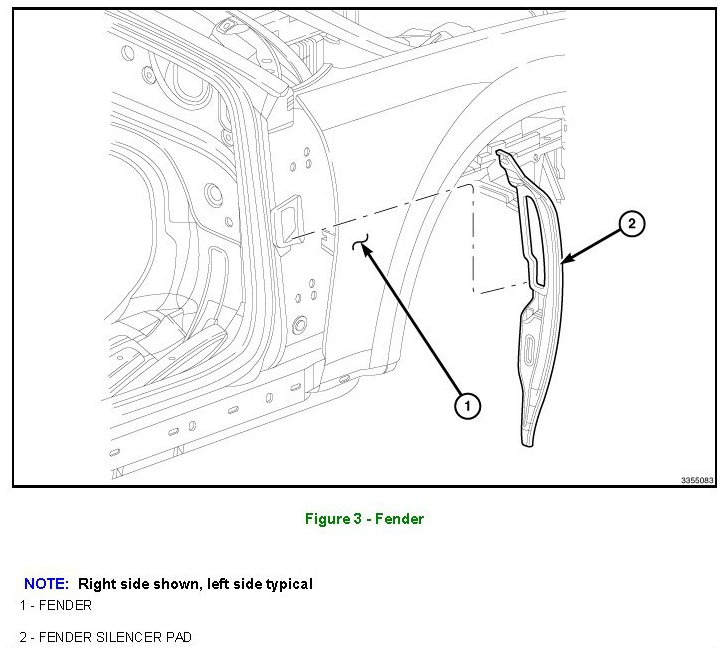 2

1

3355083

Figure 3 - Fender

NOTE: Right side shown, left side typical

1 - FENDER

2 - FENDER SILENCER PAD