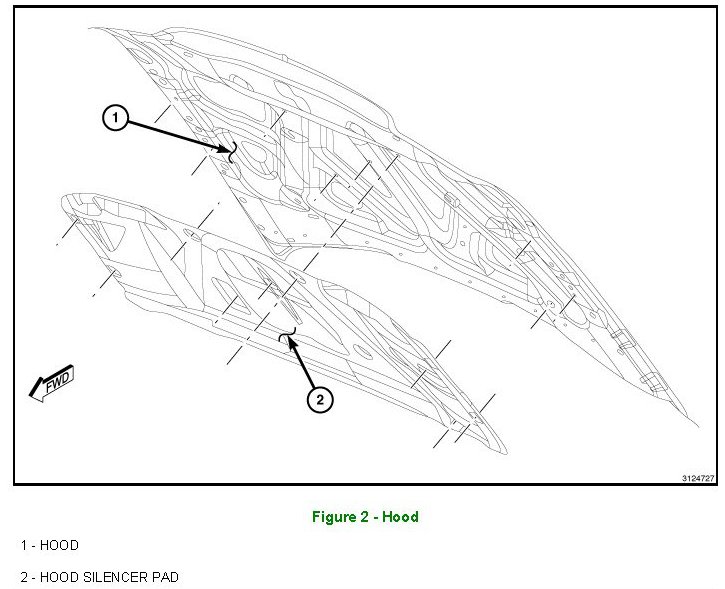 1

2

FWD

3124727

Figure 2 - Hood

1 - HOOD

2 - HOOD SILENCER PAD