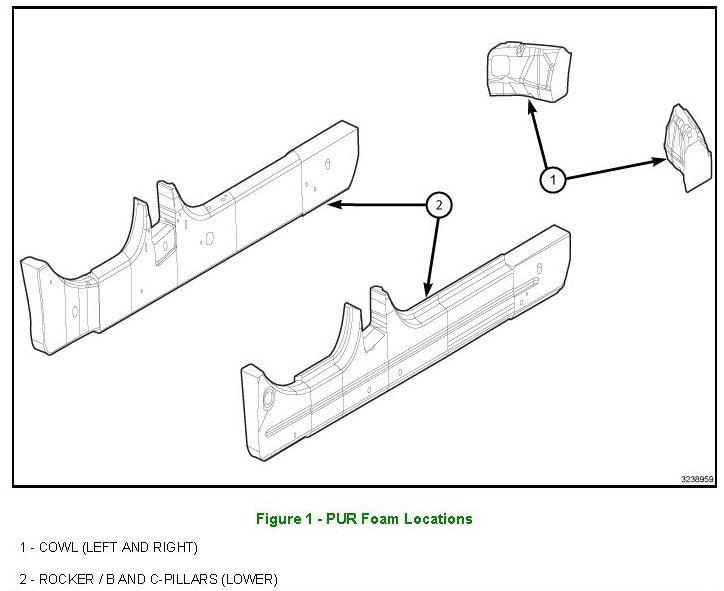 1

2

3238959

Figure 1 - PUR Foam Locations

1 - COWL (LEFT AND RIGHT)

2 - ROCKER / B AND C-PILLARS (LOWER)