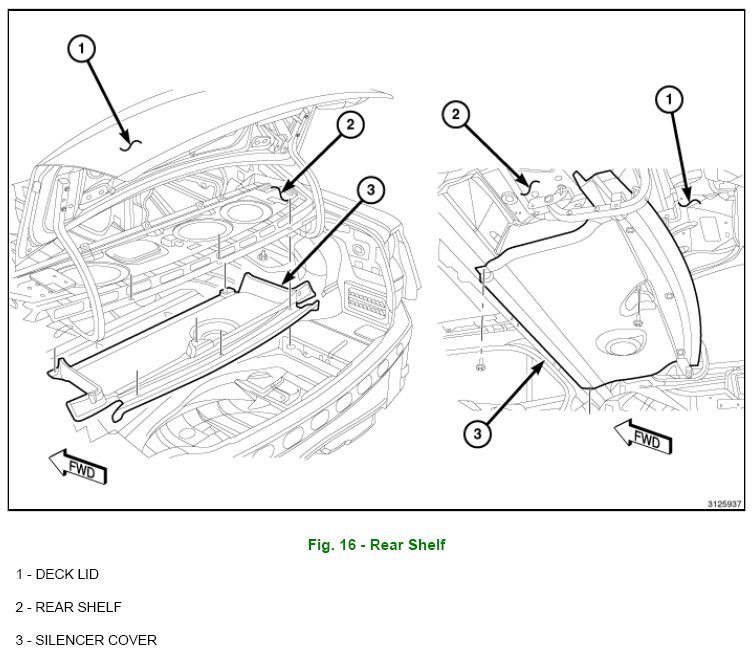 1
2
3
FWD
2
1
3
FWD
3125937

Fig. 16 - Rear Shelf

1 - DECK LID

2 - REAR SHELF

3 - SILENCER COVER