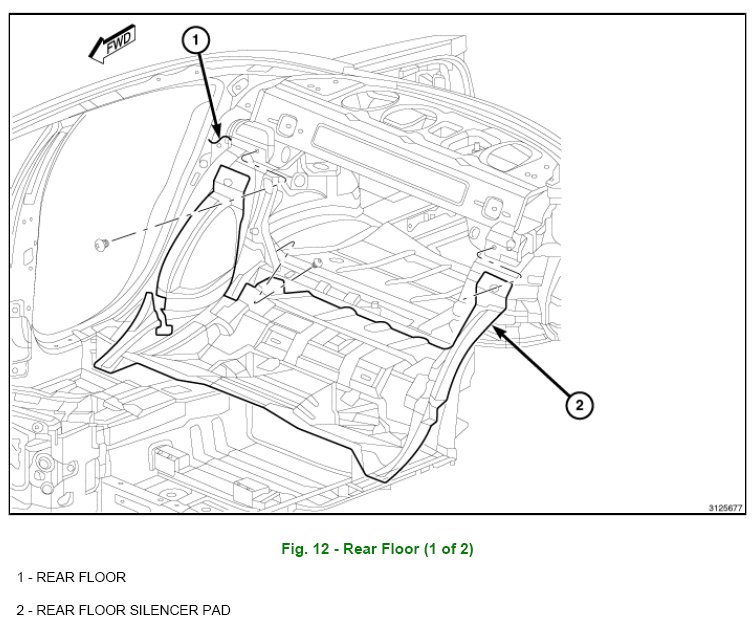 FWD

1

2

3125677

Fig. 12 - Rear Floor (1 of 2)

1 - REAR FLOOR

2 - REAR FLOOR SILENCER PAD