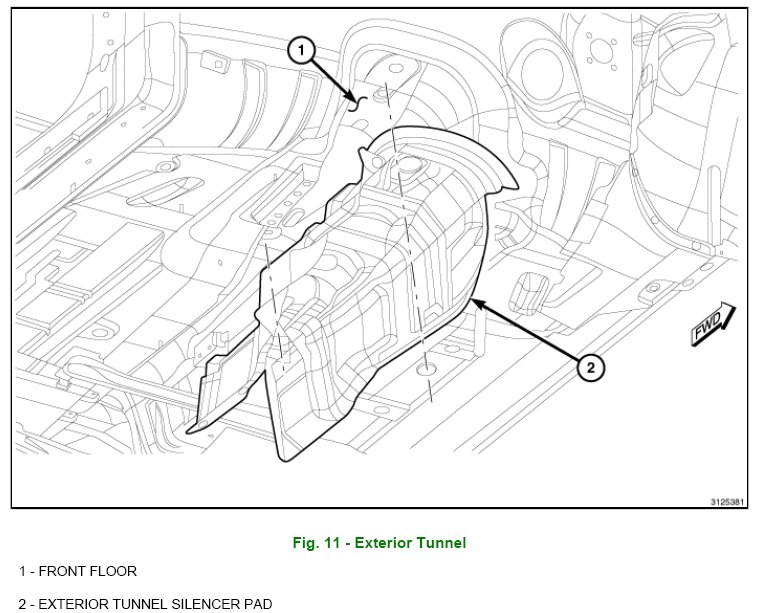 1

2

FWD

3125381

Fig. 11 - Exterior Tunnel

1 - FRONT FLOOR

2 - EXTERIOR TUNNEL SILENCER PAD