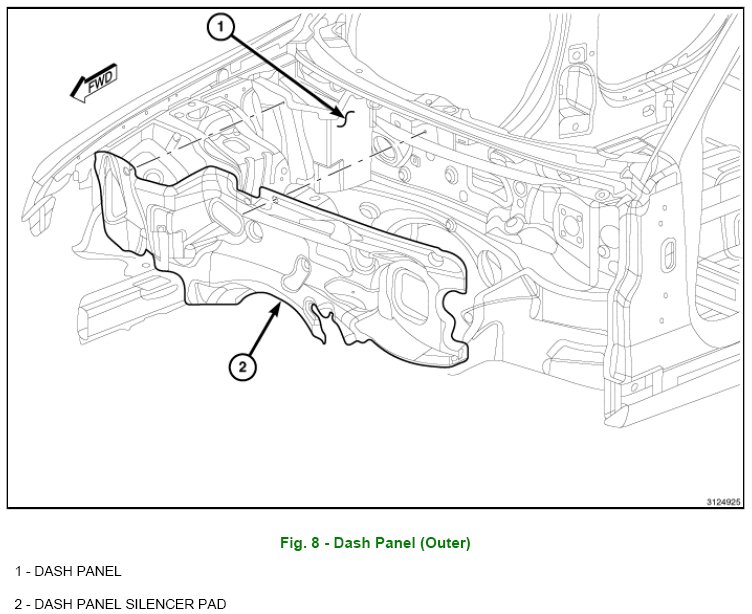 1

FWD

2

3124925

Fig. 8 - Dash Panel (Outer)

1 - DASH PANEL

2 - DASH PANEL SILENCER PAD