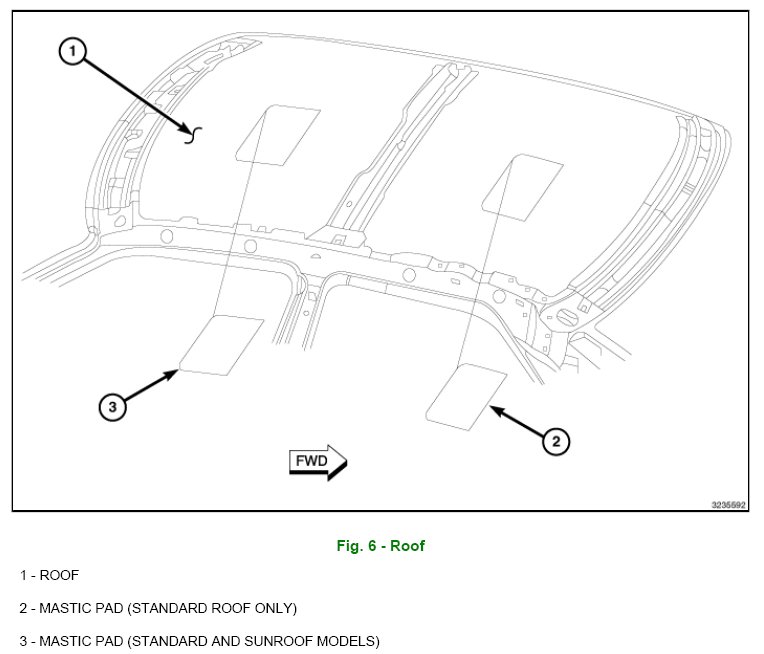 1

3

2

FWD

3235592

Fig. 6 - Roof

1 - ROOF

2 - MASTIC PAD (STANDARD ROOF ONLY)

3 - MASTIC PAD (STANDARD AND SUNROOF MODELS)