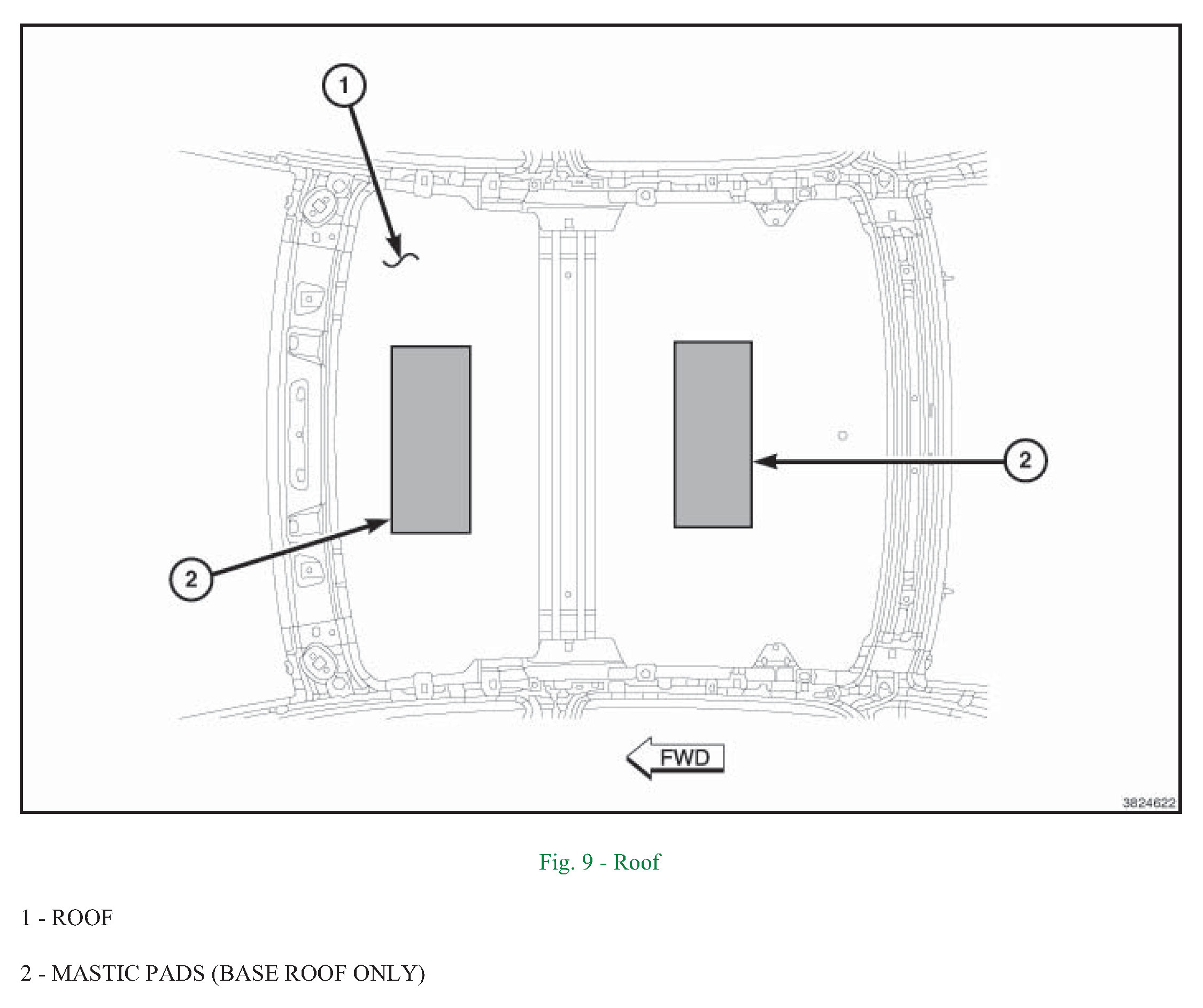 1

2

2

FWD

3824622

Fig. 9 - Roof

1 - ROOF

2 - MASTIC PADS (BASE ROOF ONLY)